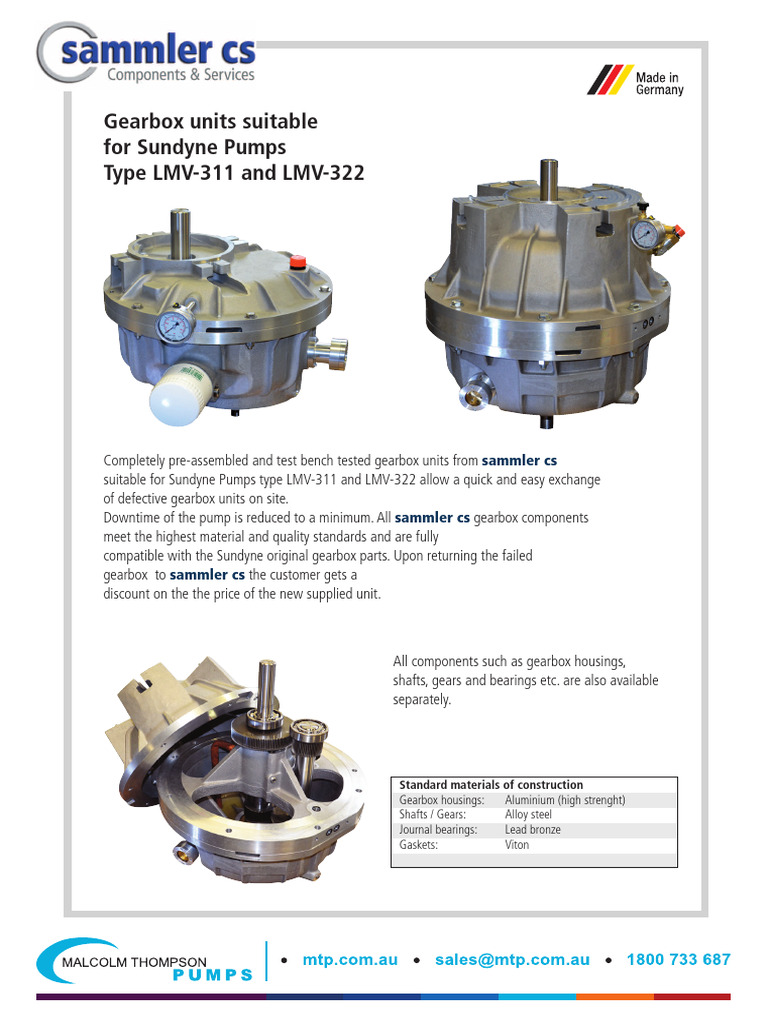 sammler cs
Components & Services

Made in Germany

Gearbox units suitable for Sundyne Pumps Type LMV-311 and LMV-322

Completely pre-assembled and test bench tested gearbox units from sammler cs suitable for Sundyne Pumps type LMV-311 and LMV-322 allow a quick and easy exchange of defective gearbox units on site.
Downtime of the pump is reduced to a minimum. All sammler cs gearbox components meet the highest material and quality standards and are fully compatible with the Sundyne original gearbox parts. Upon returning the failed gearbox to sammler cs the customer gets a discount on the the price of the new supplied unit.

All components such as gearbox housings, shafts, gears and bearings etc. are also available separately.

| Standard materials of construction | |
|---|---|
| Gearbox housings: | Aluminium (high strenght) |
| Shafts / Gears: | Alloy steel |
| Journal bearings: | Lead bronze |
| Gaskets: | Viton |

MALCOLM THOMPSON PUMPS • mtp.com.au • sales@mtp.com.au • 1800 733 687