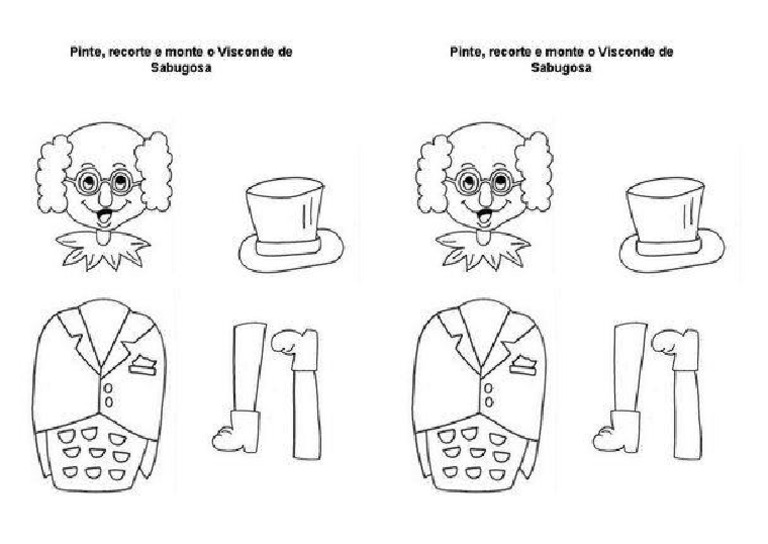 Pinte, recorte e monte o Visconde de Sabugosa

Pinte, recorte e monte o Visconde de Sabugosa