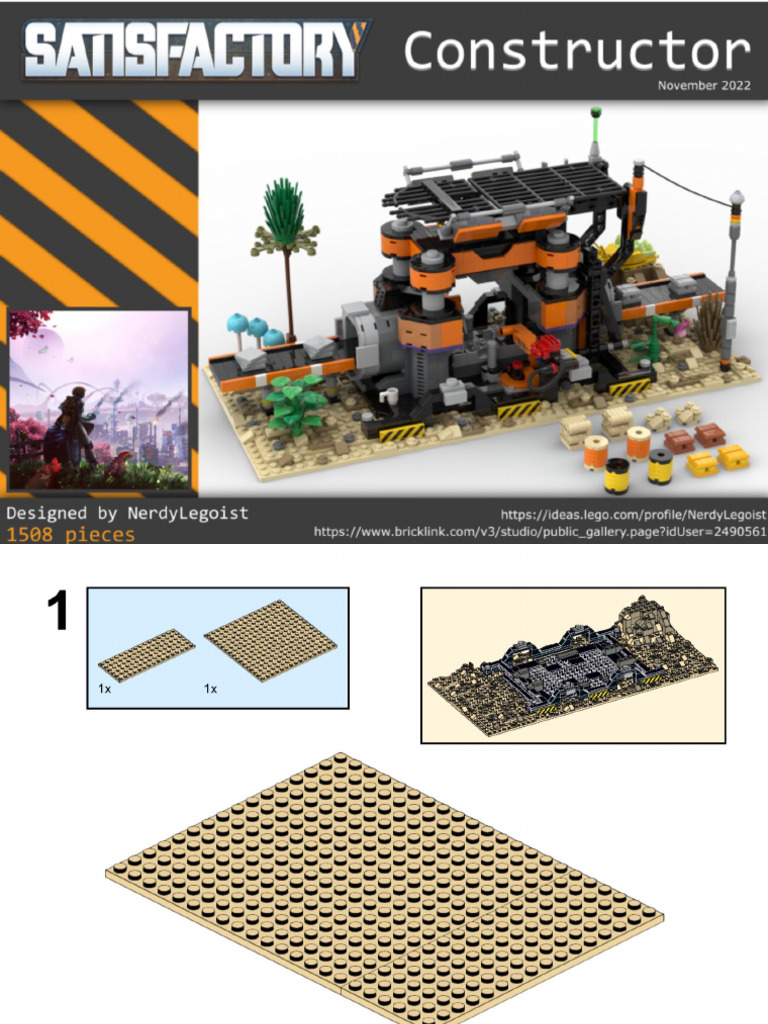 SATISFACTORY Constructor

November 2022

Designed by NerdyLegoist
1508 pieces

https://ideas.lego.com/profile/NerdyLegoist
https://www.bricklink.com/v3/studio/public_gallery.page?idUser=2490561

1

1x

1x