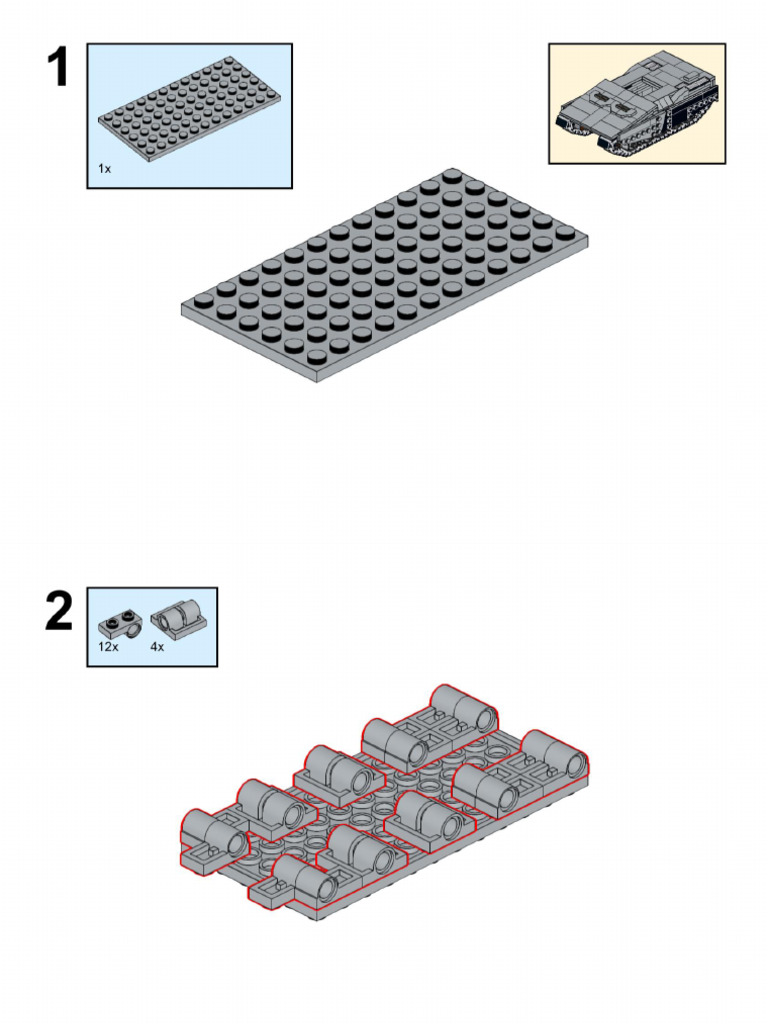 1

1x

2

12x

4x