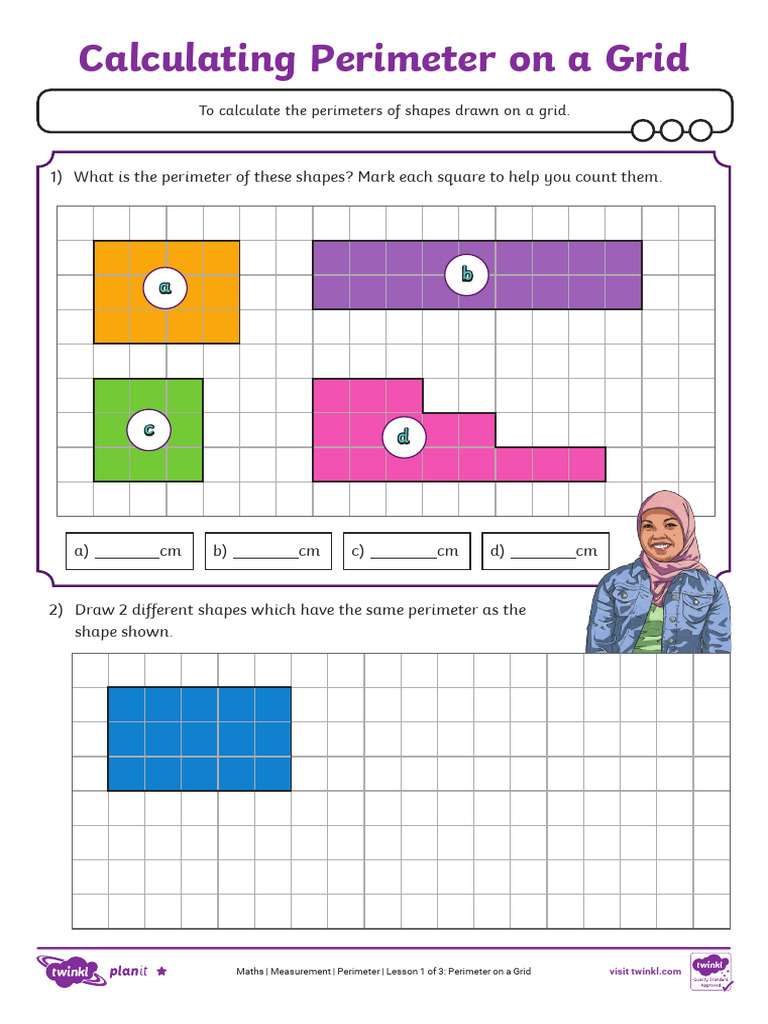 Calculating Perimeter on a Grid

To calculate the perimeters of shapes drawn on a grid.

1) What is the perimeter of these shapes? Mark each square to help you count them.

a

b

c

d

a) ________cm

b) ________cm

c) ________cm

d) ________cm

2) Draw 2 different shapes which have the same perimeter as the shape shown.

twinkl planit

Maths | Measurement | Perimeter | Lesson 1 of 3: Perimeter on a Grid

visit twinkl.com

twinkl Quality Standard Approved