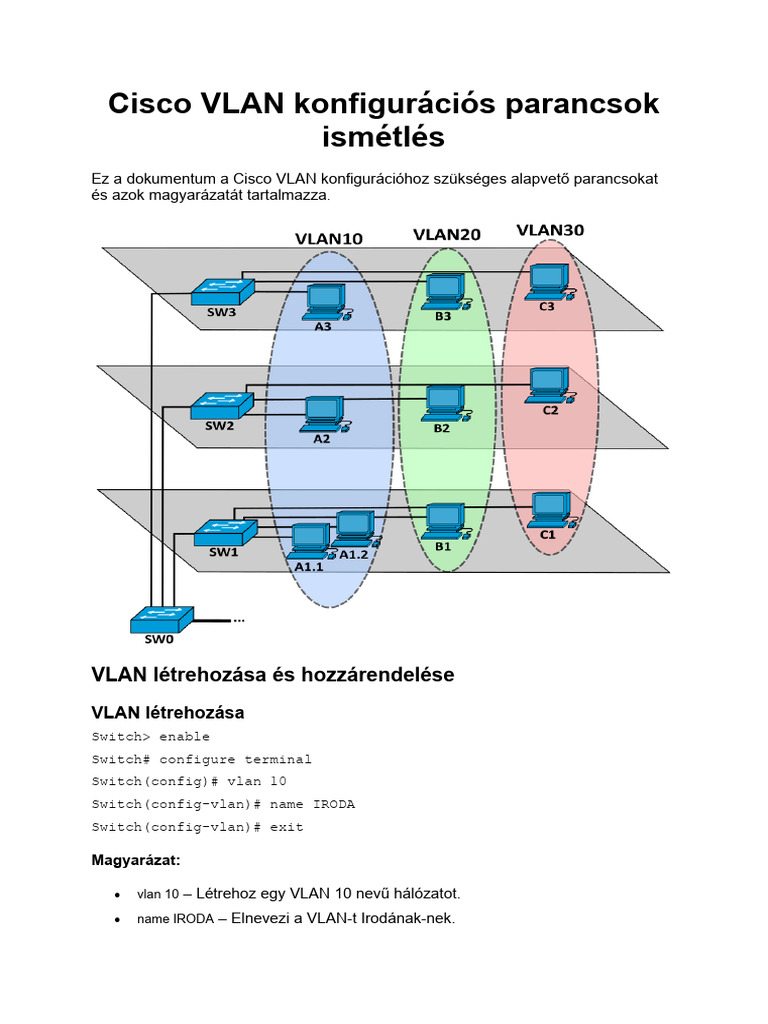 Cisco VLAN konfigurációs parancsok ismétlés

Ez a dokumentum a Cisco VLAN konfigurációhoz szükséges alapvető parancsokat és azok magyarázatát tartalmazza.

VLAN10 VLAN20 VLAN30

SW3 A3 B3 C3

SW2 A2 B2 C2

SW1 A1.1 A1.2 B1 C1

SW0 ...

VLAN létrehozása és hozzárendelése

VLAN létrehozása

Switch> enable
Switch# configure terminal
Switch(config)# vlan 10
Switch(config-vlan)# name IRODA
Switch(config-vlan)# exit

Magyarázat:

• vlan 10 – Létrehoz egy VLAN 10 nevű hálózatot.
• name IRODA – Elnevezi a VLAN-t Irodának-nek.