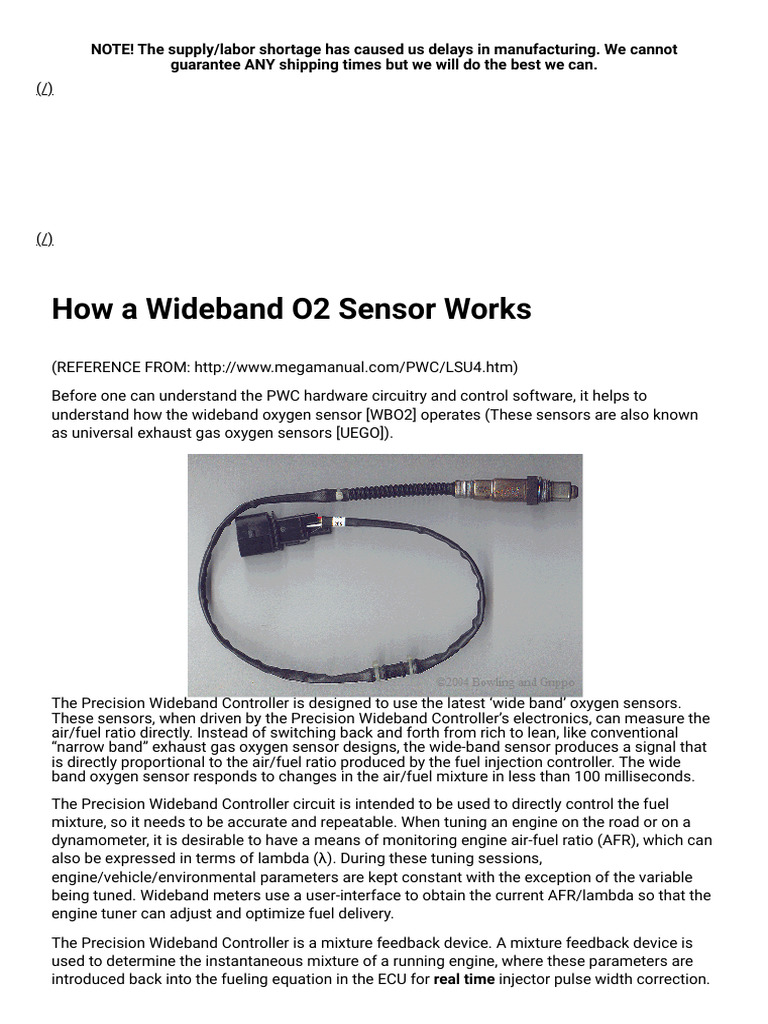 NOTE! The supply/labor shortage has caused us delays in manufacturing. We cannot guarantee ANY shipping times but we will do the best we can.

(/)

(/)

How a Wideband O2 Sensor Works

(REFERENCE FROM: http://www.megamanual.com/PWC/LSU4.htm)

Before one can understand the PWC hardware circuitry and control software, it helps to understand how the wideband oxygen sensor [WBO2] operates (These sensors are also known as universal exhaust gas oxygen sensors [UEGO]).

©2004 Bowling and Grippo

The Precision Wideband Controller is designed to use the latest 'wide band' oxygen sensors. These sensors, when driven by the Precision Wideband Controller's electronics, can measure the air/fuel ratio directly. Instead of switching back and forth from rich to lean, like conventional "narrow band" exhaust gas oxygen sensor designs, the wide-band sensor produces a signal that is directly proportional to the air/fuel ratio produced by the fuel injection controller. The wide band oxygen sensor responds to changes in the air/fuel mixture in less than 100 milliseconds.

The Precision Wideband Controller circuit is intended to be used to directly control the fuel mixture, so it needs to be accurate and repeatable. When tuning an engine on the road or on a dynamometer, it is desirable to have a means of monitoring engine air-fuel ratio (AFR), which can also be expressed in terms of lambda (λ). During these tuning sessions, engine/vehicle/environmental parameters are kept constant with the exception of the variable being tuned. Wideband meters use a user-interface to obtain the current AFR/lambda so that the engine tuner can adjust and optimize fuel delivery.

The Precision Wideband Controller is a mixture feedback device. A mixture feedback device is used to determine the instantaneous mixture of a running engine, where these parameters are introduced back into the fueling equation in the ECU for real time injector pulse width correction.