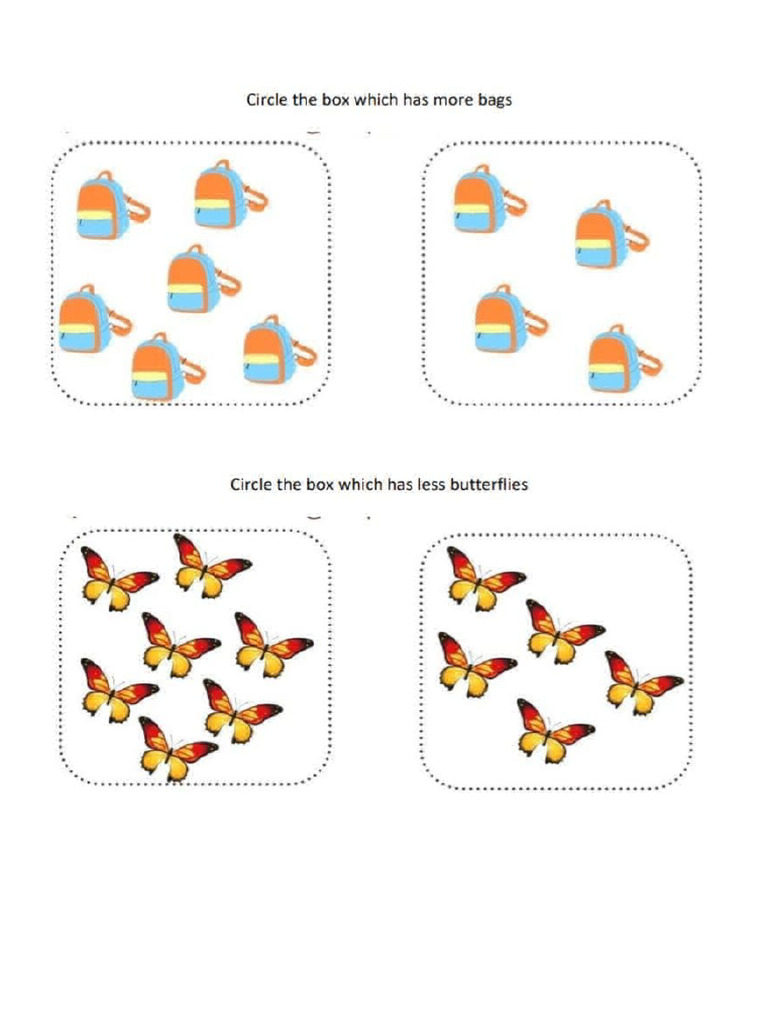 Circle the box which has more bags

Circle the box which has less butterflies