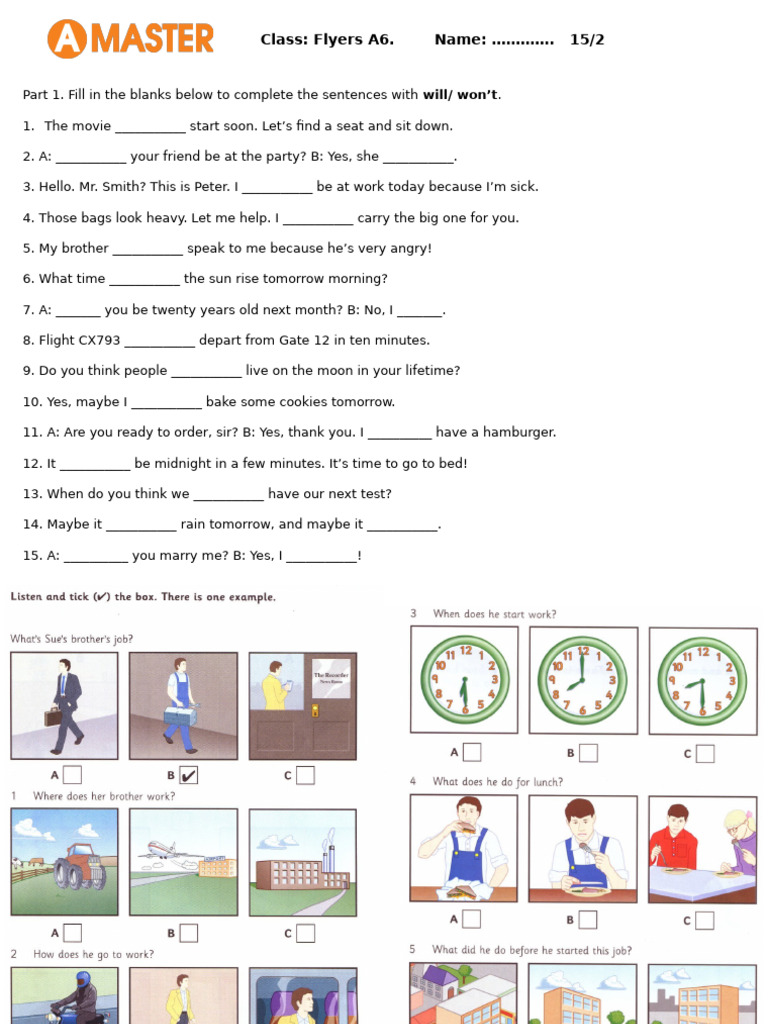 A MASTER

Class: Flyers A6. Name: ………… 15/2

Part 1. Fill in the blanks below to complete the sentences with **will/ won't**.

1. The movie __________ start soon. Let's find a seat and sit down.

2. A: __________ your friend be at the party? B: Yes, she __________.

3. Hello. Mr. Smith? This is Peter. I __________ be at work today because I'm sick.

4. Those bags look heavy. Let me help. I __________ carry the big one for you.

5. My brother __________ speak to me because he's very angry!

6. What time __________ the sun rise tomorrow morning?

7. A: ______ you be twenty years old next month? B: No, I ______.

8. Flight CX793 __________ depart from Gate 12 in ten minutes.

9. Do you think people __________ live on the moon in your lifetime?

10. Yes, maybe I __________ bake some cookies tomorrow.

11. A: Are you ready to order, sir? B: Yes, thank you. I _________ have a hamburger.

12. It __________ be midnight in a few minutes. It's time to go to bed!

13. When do you think we __________ have our next test?

14. Maybe it __________ rain tomorrow, and maybe it __________.

15. A: _________ you marry me? B: Yes, I __________!

Listen and tick (✔) the box. There is one example.

What's Sue's brother's job?

The Recorder

A B ✔ C

1 Where does her brother work?

A B C

2 How does he go to work?

3 When does he start work?

A B C

4 What does he do for lunch?

A B C

5 What did he do before he started this job?