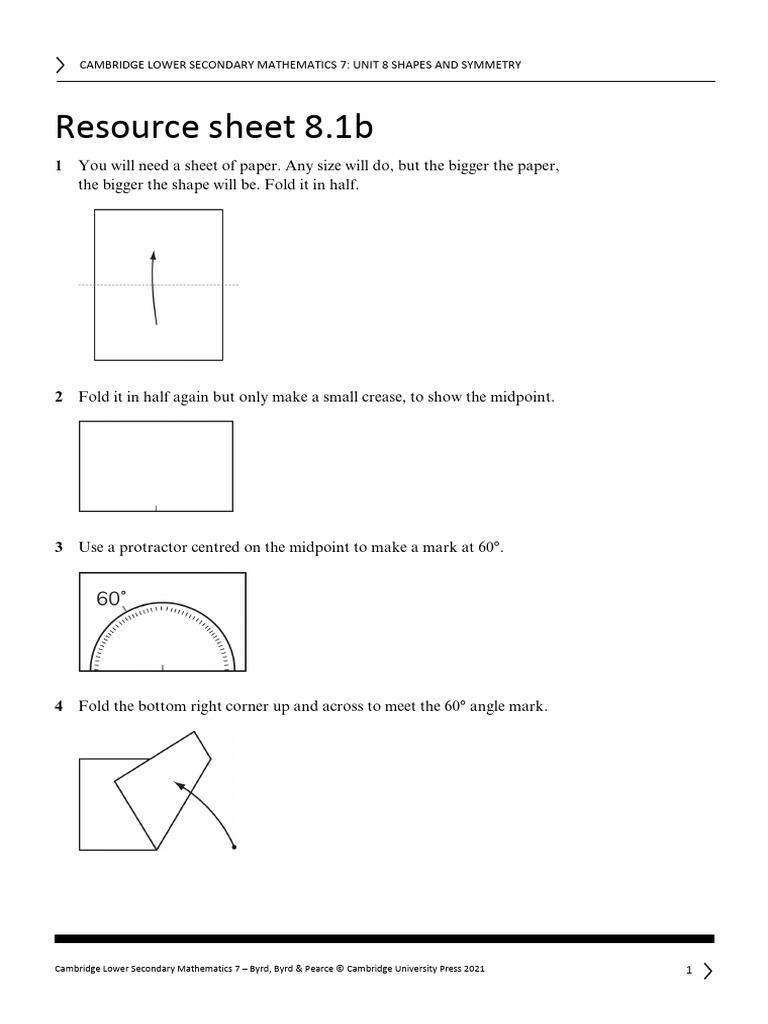 CAMBRIDGE LOWER SECONDARY MATHEMATICS 7: UNIT 8 SHAPES AND SYMMETRY

Resource sheet 8.1b

1 You will need a sheet of paper. Any size will do, but the bigger the paper, the bigger the shape will be. Fold it in half.

2 Fold it in half again but only make a small crease, to show the midpoint.

3 Use a protractor centred on the midpoint to make a mark at 60°.

60°

4 Fold the bottom right corner up and across to meet the 60° angle mark.

Cambridge Lower Secondary Mathematics 7 – Byrd, Byrd & Pearce © Cambridge University Press 2021

1