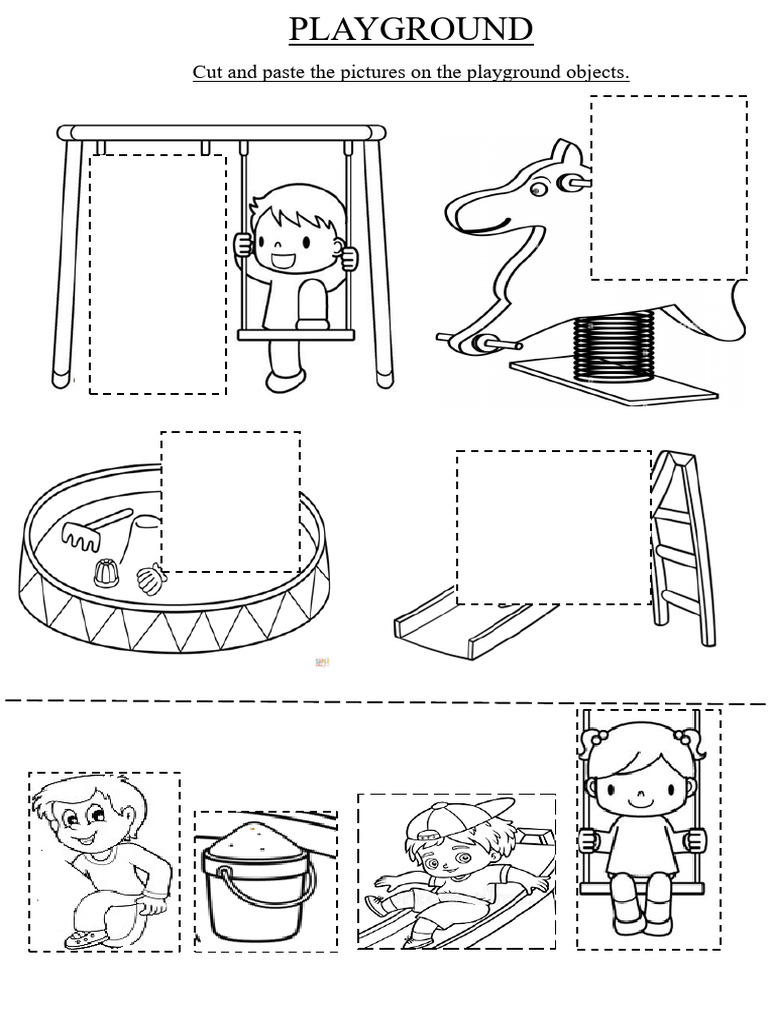 PLAYGROUND

Cut and paste the pictures on the playground objects.