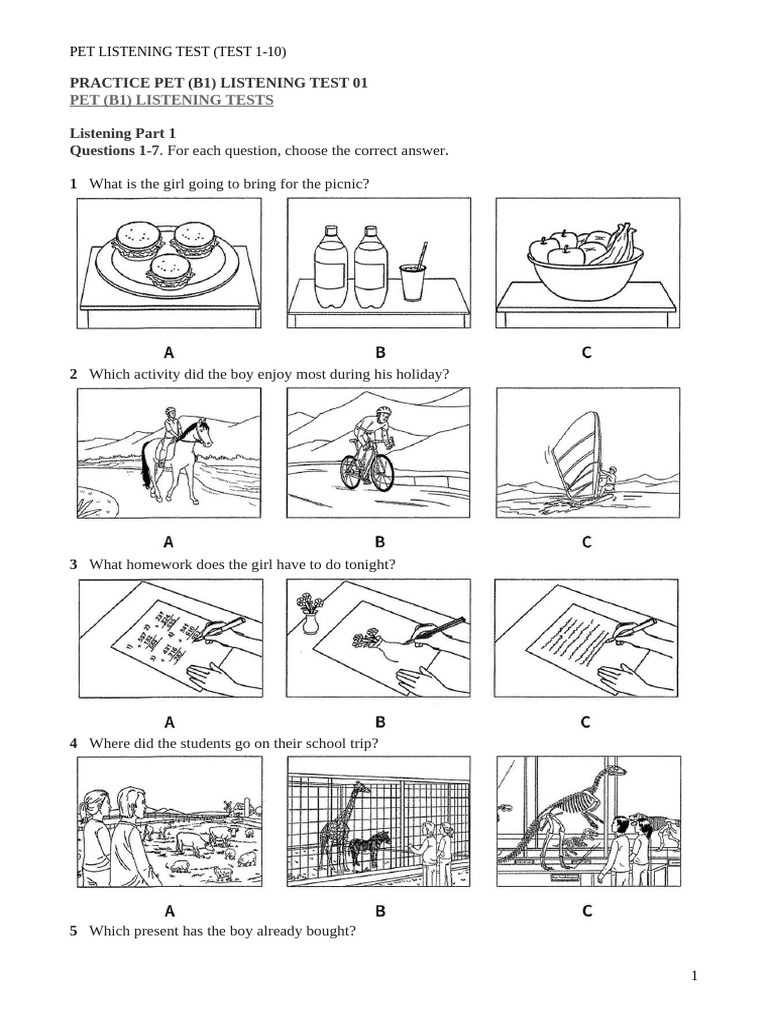 PET LISTENING TEST (TEST 1-10)

PRACTICE PET (B1) LISTENING TEST 01
PET (B1) LISTENING TESTS

Listening Part 1
Questions 1-7. For each question, choose the correct answer.

1 What is the girl going to bring for the picnic?

A B C

2 Which activity did the boy enjoy most during his holiday?

A B C

3 What homework does the girl have to do tonight?

A B C

4 Where did the students go on their school trip?

A B C

5 Which present has the boy already bought?

1