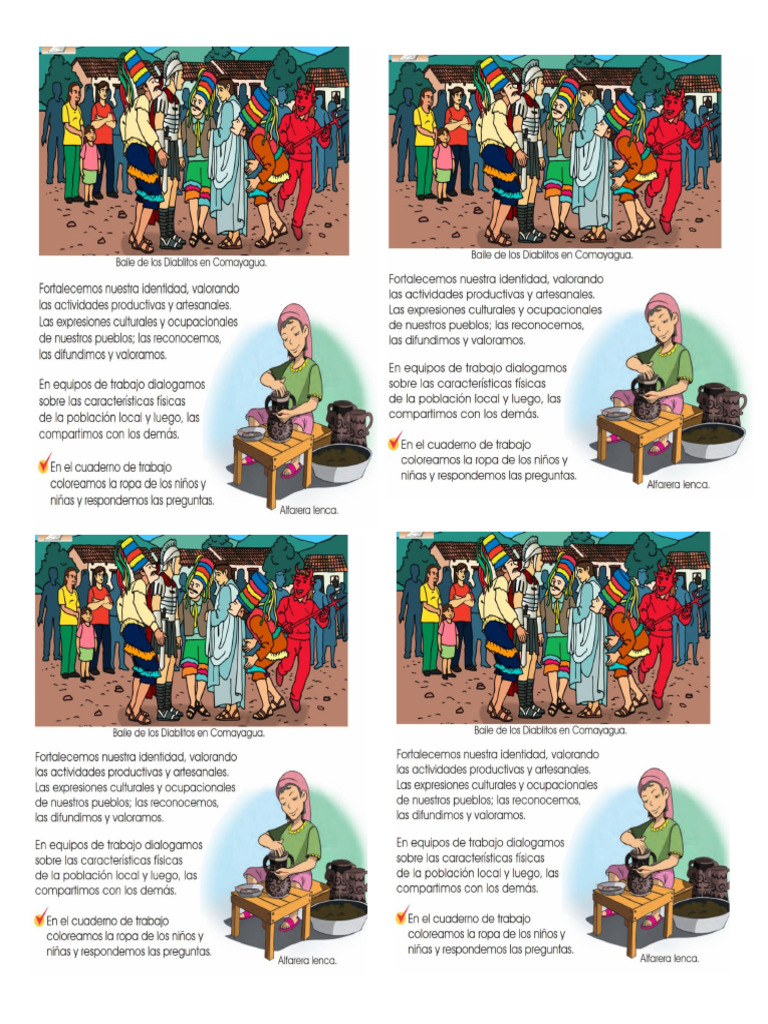 Baile de los Diablitos en Comayagua.

Fortalecemos nuestra identidad, valorando las actividades productivas y artesanales. Las expresiones culturales y ocupacionales de nuestros pueblos; las reconocemos, las difundimos y valoramos.

En equipos de trabajo dialogamos sobre las características físicas de la población local y luego, las compartimos con los demás.

En el cuaderno de trabajo coloreamos la ropa de los niños y niñas y respondemos las preguntas.

Alfarera lenca.

Baile de los Diablitos en Comayagua.

Fortalecemos nuestra identidad, valorando las actividades productivas y artesanales. Las expresiones culturales y ocupacionales de nuestros pueblos; las reconocemos, las difundimos y valoramos.

En equipos de trabajo dialogamos sobre las características físicas de la población local y luego, las compartimos con los demás.

En el cuaderno de trabajo coloreamos la ropa de los niños y niñas y respondemos las preguntas.

Alfarera lenca.

Baile de los Diablitos en Comayagua.

Fortalecemos nuestra identidad, valorando las actividades productivas y artesanales. Las expresiones culturales y ocupacionales de nuestros pueblos; las reconocemos, las difundimos y valoramos.

En equipos de trabajo dialogamos sobre las características físicas de la población local y luego, las compartimos con los demás.

En el cuaderno de trabajo coloreamos la ropa de los niños y niñas y respondemos las preguntas.

Alfarera lenca.

Baile de los Diablitos en Comayagua.

Fortalecemos nuestra identidad, valorando las actividades productivas y artesanales. Las expresiones culturales y ocupacionales de nuestros pueblos; las reconocemos, las difundimos y valoramos.

En equipos de trabajo dialogamos sobre las características físicas de la población local y luego, las compartimos con los demás.

En el cuaderno de trabajo coloreamos la ropa de los niños y niñas y respondemos las preguntas.

Alfarera lenca.