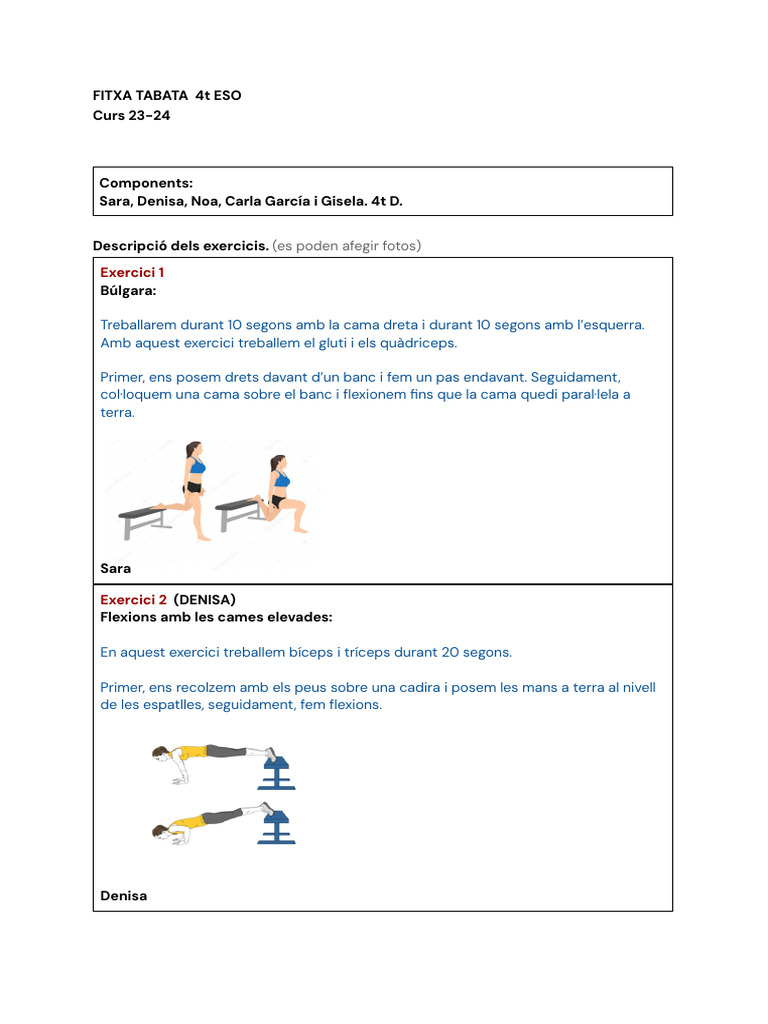 FITXA TABATA 4t ESO
Curs 23-24

Components:
Sara, Denisa, Noa, Carla García i Gisela. 4t D.

Descripció dels exercicis. (es poden afegir fotos)

Exercici 1
Búlgara:

Treballarem durant 10 segons amb la cama dreta i durant 10 segons amb l'esquerra. Amb aquest exercici treballem el gluti i els quàdriceps.

Primer, ens posem drets davant d'un banc i fem un pas endavant. Seguidament, col·loquem una cama sobre el banc i flexionem fins que la cama quedi paral·lela a terra.

Sara

Exercici 2 (DENISA)
Flexions amb les cames elevades:

En aquest exercici treballem bíceps i tríceps durant 20 segons.

Primer, ens recolzem amb els peus sobre una cadira i posem les mans a terra al nivell de les espatlles, seguidament, fem flexions.

Denisa