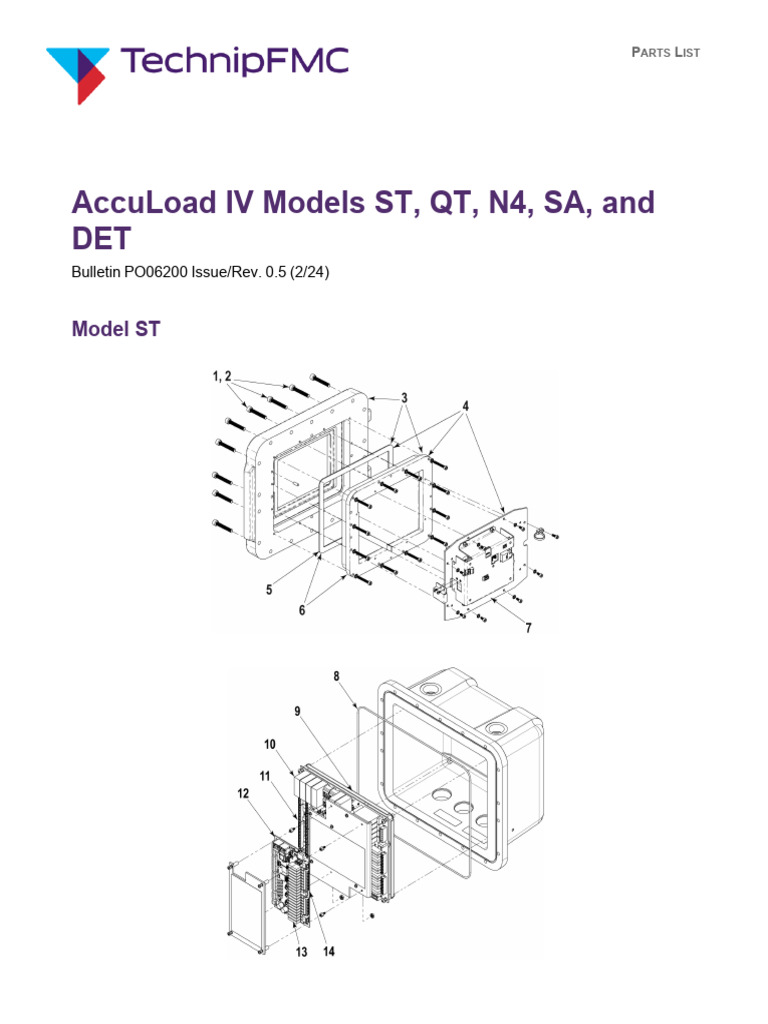 TechnipFMC

PARTS LIST

AccuLoad IV Models ST, QT, N4, SA, and DET

Bulletin PO06200 Issue/Rev. 0.5 (2/24)

Model ST

1, 2
3
4
5
6
7

8
9
10
11
12
13
14