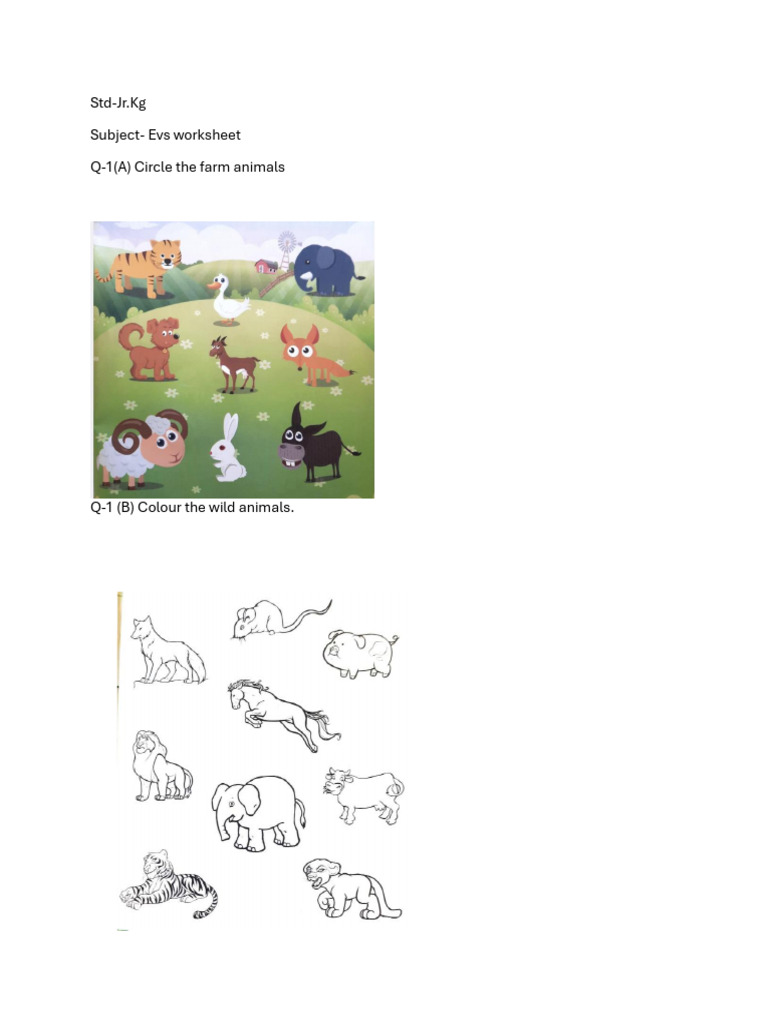 Std-Jr.Kg

Subject- Evs worksheet

Q-1(A) Circle the farm animals

Q-1 (B) Colour the wild animals.