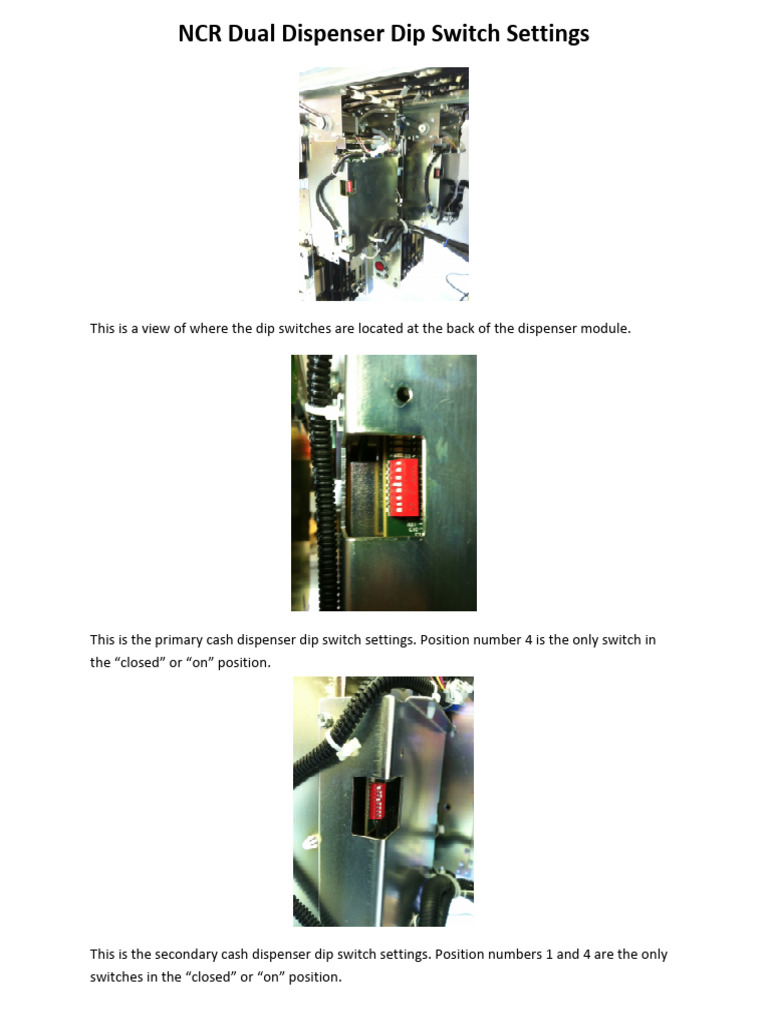 NCR Dual Dispenser Dip Switch Settings

This is a view of where the dip switches are located at the back of the dispenser module.

This is the primary cash dispenser dip switch settings. Position number 4 is the only switch in the “closed” or “on” position.

This is the secondary cash dispenser dip switch settings. Position numbers 1 and 4 are the only switches in the “closed” or “on” position.