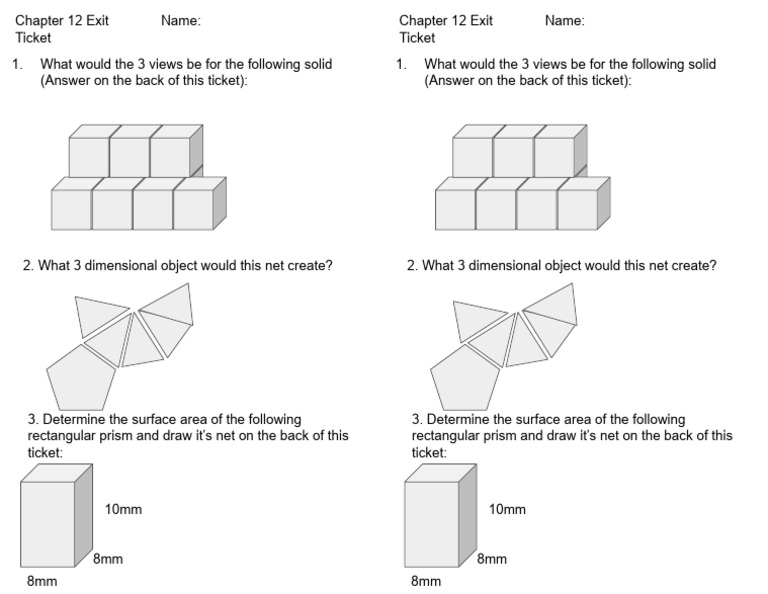 Chapter 12 Exit Ticket

Name:

1. What would the 3 views be for the following solid (Answer on the back of this ticket):

2. What 3 dimensional object would this net create?

3. Determine the surface area of the following rectangular prism and draw it's net on the back of this ticket:

10mm

8mm

8mm

Chapter 12 Exit Ticket

Name:

1. What would the 3 views be for the following solid (Answer on the back of this ticket):

2. What 3 dimensional object would this net create?

3. Determine the surface area of the following rectangular prism and draw it's net on the back of this ticket:

10mm

8mm

8mm