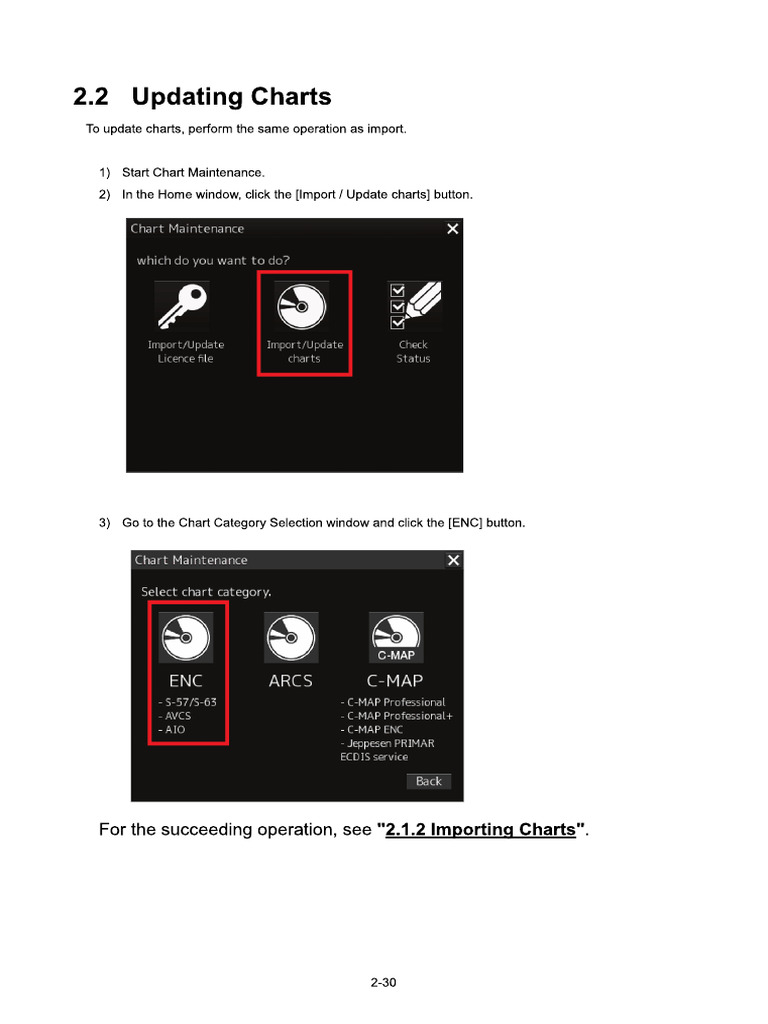 2.2 Updating Charts

To update charts, perform the same operation as import.

1) Start Chart Maintenance.
2) In the Home window, click the [Import / Update charts] button.

Chart Maintenance

which do you want to do?

Import/Update Licence file

Import/Update charts

Check Status

3) Go to the Chart Category Selection window and click the [ENC] button.

Chart Maintenance

Select chart category.

ENC
- S-57/S-63
- AVCS
- AIO

ARCS

C-MAP

C-MAP
- C-MAP Professional
- C-MAP Professional+
- C-MAP ENC
- Jeppesen PRIMAR ECDIS service

Back

For the succeeding operation, see "2.1.2 Importing Charts".

2-30