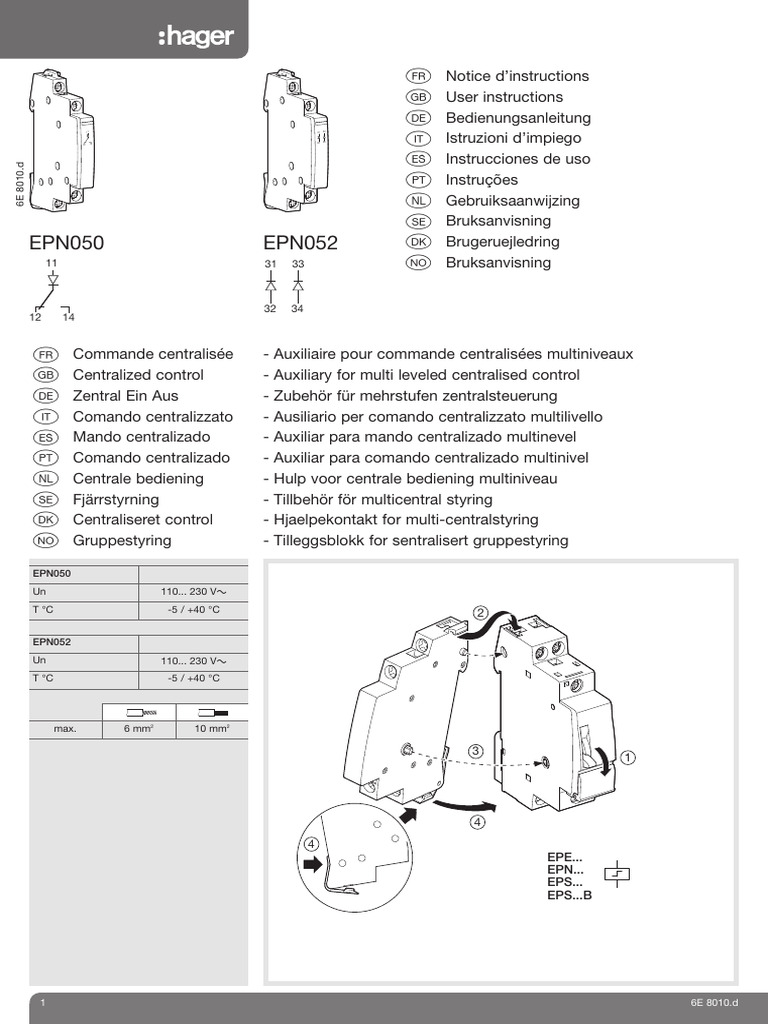 :hager

6E 8010.d

EPN050

11

12 14

EPN052

31 33

32 34

FR Notice d'instructions
GB User instructions
DE Bedienungsanleitung
IT Istruzioni d'impiego
ES Instrucciones de uso
PT Instruções
NL Gebruiksaanwijzing
SE Bruksanvisning
DK Brugeruejledring
NO Bruksanvisning

FR Commande centralisée - Auxiliaire pour commande centralisées multiniveaux
GB Centralized control - Auxiliary for multi leveled centralised control
DE Zentral Ein Aus - Zubehör für mehrstufen zentralsteuerung
IT Comando centralizzato - Ausiliario per comando centralizzato multilivello
ES Mando centralizado - Auxiliar para mando centralizado multinevel
PT Comando centralizado - Auxiliar para comando centralizado multinivel
NL Centrale bediening - Hulp voor centrale bediening multiniveau
SE Fjärrstyrning - Tillbehör för multicentral styring
DK Centraliseret control - Hjaelpekontakt for multi-centralstyring
NO Gruppestyring - Tilleggsblokk for sentralisert gruppestyring

| EPN050 | |
|---|---|
| Un | 110... 230 V~ |
| T °C | -5 / +40 °C |

| EPN052 | |
|---|---|
| Un | 110... 230 V~ |
| T °C | -5 / +40 °C |

| | | |
|---|---|---|
| max. | 6 mm² | 10 mm² |

2
3
1
4
4

EPE...
EPN...
EPS...
EPS...B

1

6E 8010.d