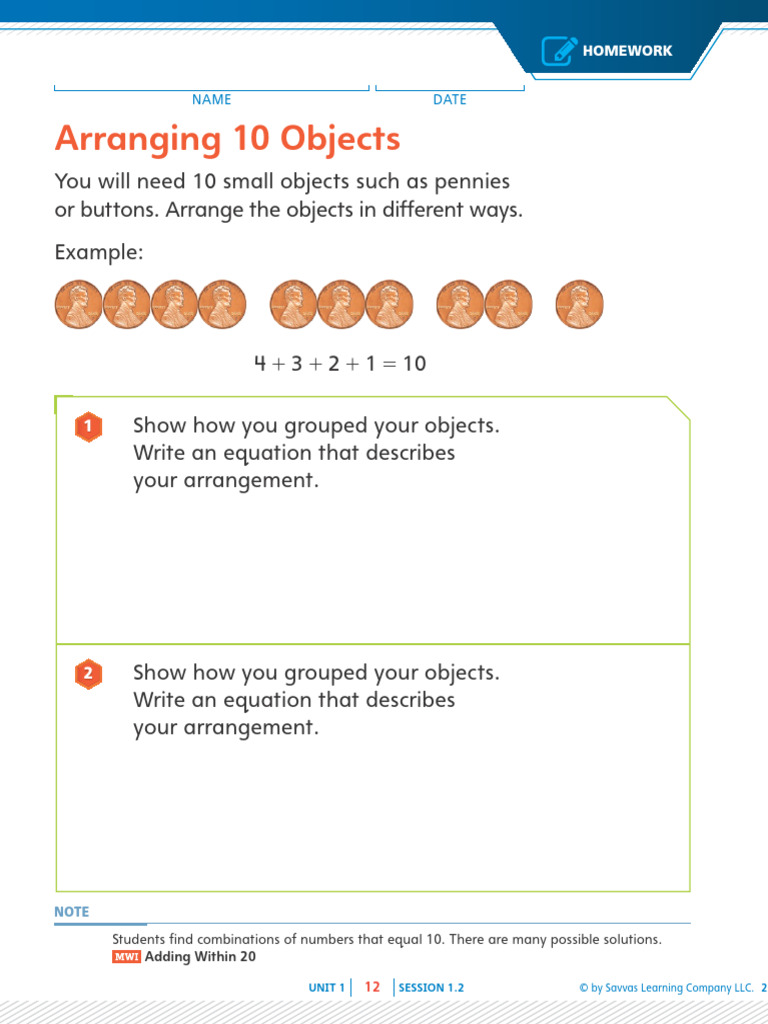 HOMEWORK

NAME DATE

Arranging 10 Objects

You will need 10 small objects such as pennies or buttons. Arrange the objects in different ways.

Example:

$4 + 3 + 2 + 1 = 10$

1 Show how you grouped your objects. Write an equation that describes your arrangement.

2 Show how you grouped your objects. Write an equation that describes your arrangement.

NOTE

Students find combinations of numbers that equal 10. There are many possible solutions.

MWI Adding Within 20

UNIT 1 | 12 | SESSION 1.2 © by Savvas Learning Company LLC. 2