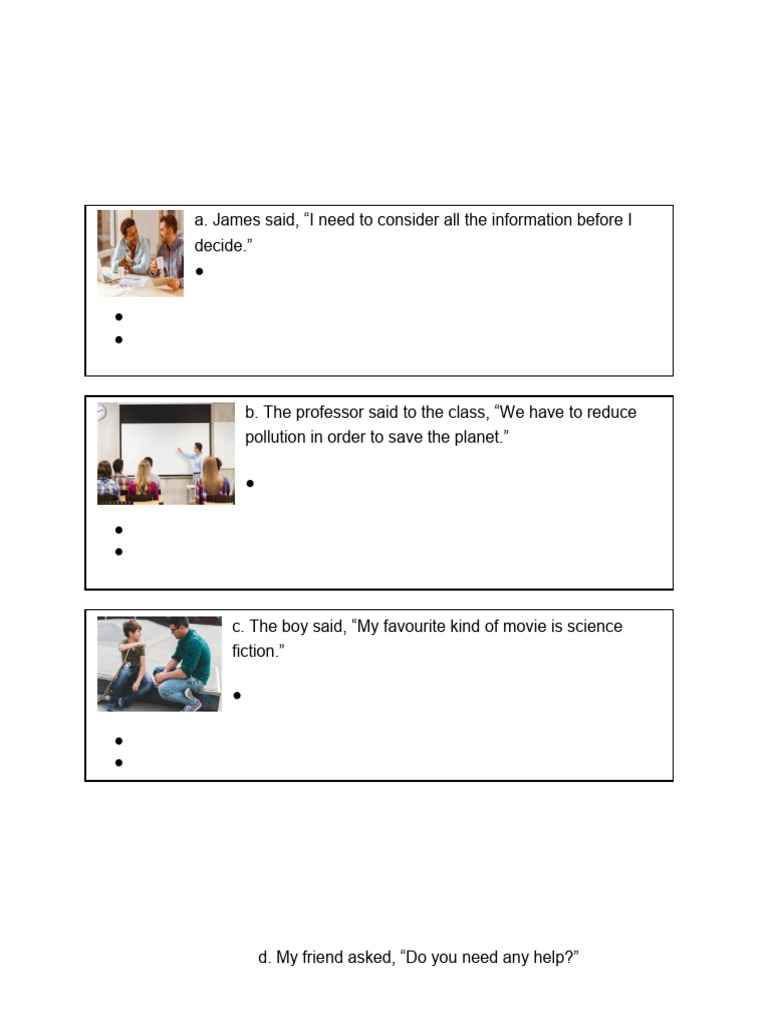 a. James said, “I need to consider all the information before I decide.”

•

•

•

b. The professor said to the class, “We have to reduce pollution in order to save the planet.”

•

•

•

c. The boy said, “My favourite kind of movie is science fiction.”

•

•

•

d. My friend asked, “Do you need any help?”