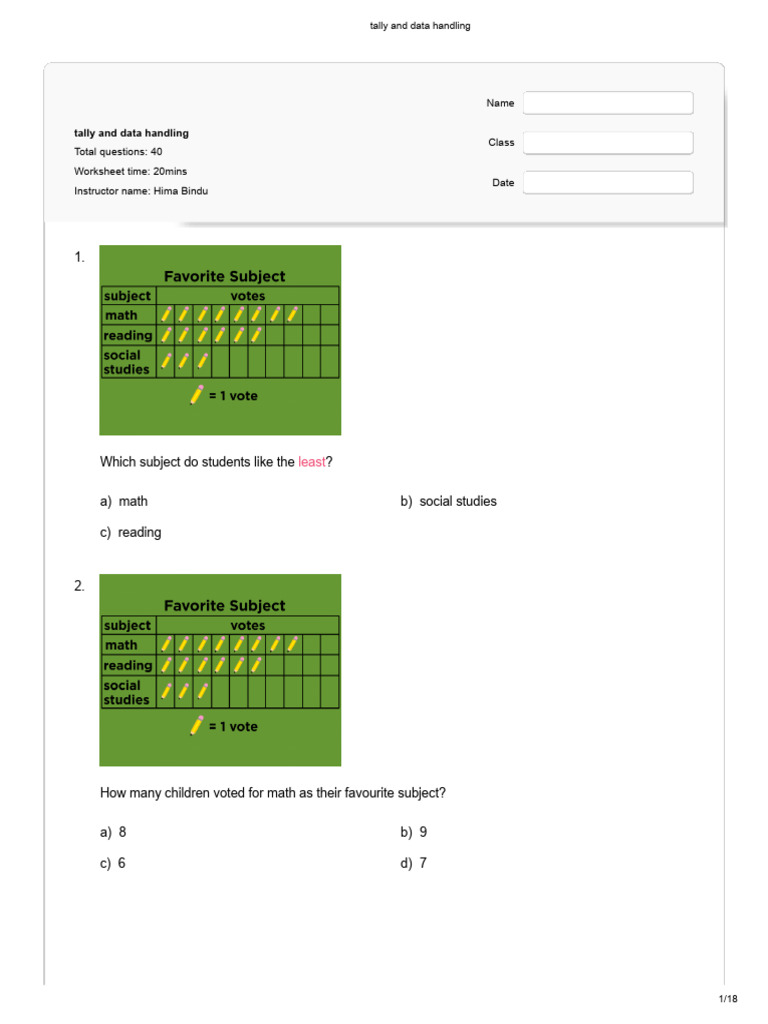 tally and data handling

tally and data handling
Total questions: 40
Worksheet time: 20mins
Instructor name: Hima Bindu

Name

Class

Date

1.

Favorite Subject

| subject | votes |
|---|---|
| math | |
| reading | |
| social studies | |

= 1 vote

Which subject do students like the least?

a) math

b) social studies

c) reading

2.

Favorite Subject

| subject | votes |
|---|---|
| math | |
| reading | |
| social studies | |

= 1 vote

How many children voted for math as their favourite subject?

a) 8

b) 9

c) 6

d) 7

1/18