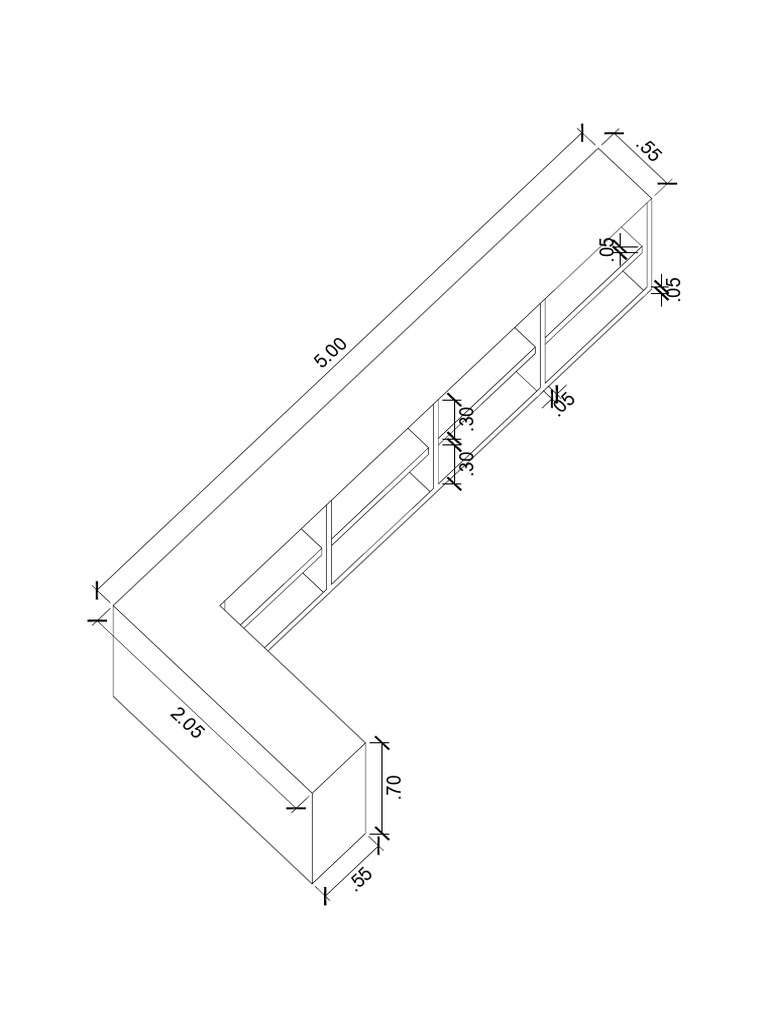 5.00
.55
.05
.05
.05
.30
.30
2.05
.70
.55