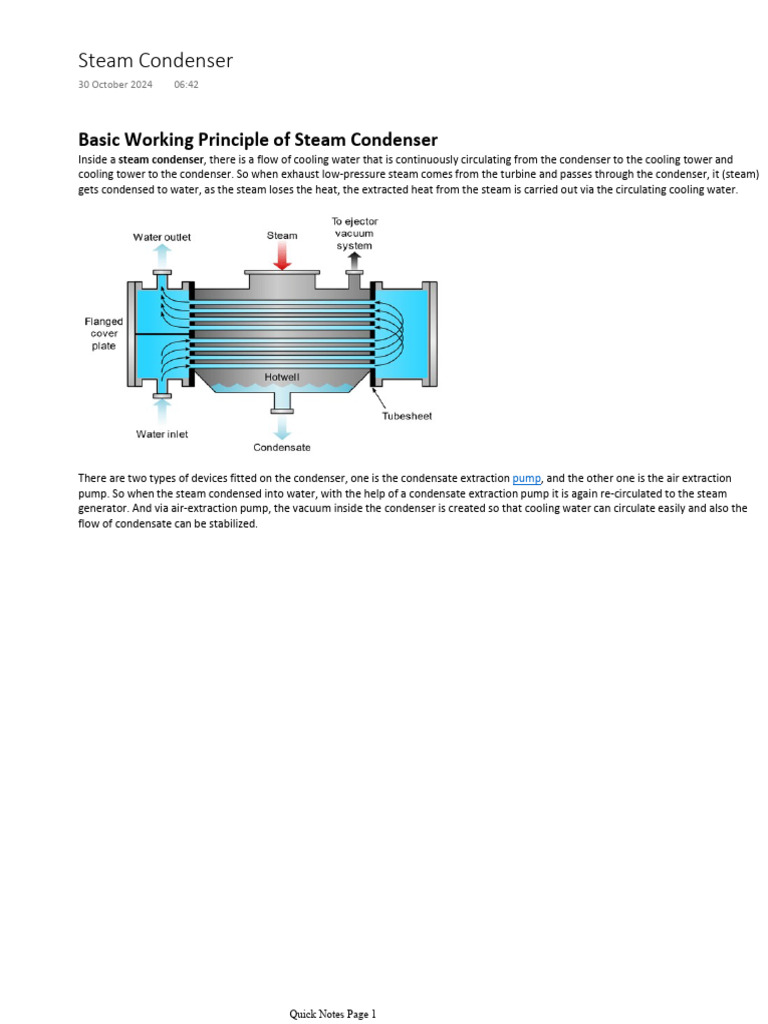 Steam Condenser
30 October 2024 06:42

Basic Working Principle of Steam Condenser
Inside a steam condenser, there is a flow of cooling water that is continuously circulating from the condenser to the cooling tower and cooling tower to the condenser. So when exhaust low-pressure steam comes from the turbine and passes through the condenser, it (steam) gets condensed to water, as the steam loses the heat, the extracted heat from the steam is carried out via the circulating cooling water.

Water outlet
Steam
To ejector vacuum system
Flanged cover plate
Hotwell
Tubesheet
Water inlet
Condensate

There are two types of devices fitted on the condenser, one is the condensate extraction pump, and the other one is the air extraction pump. So when the steam condensed into water, with the help of a condensate extraction pump it is again re-circulated to the steam generator. And via air-extraction pump, the vacuum inside the condenser is created so that cooling water can circulate easily and also the flow of condensate can be stabilized.

Quick Notes Page 1