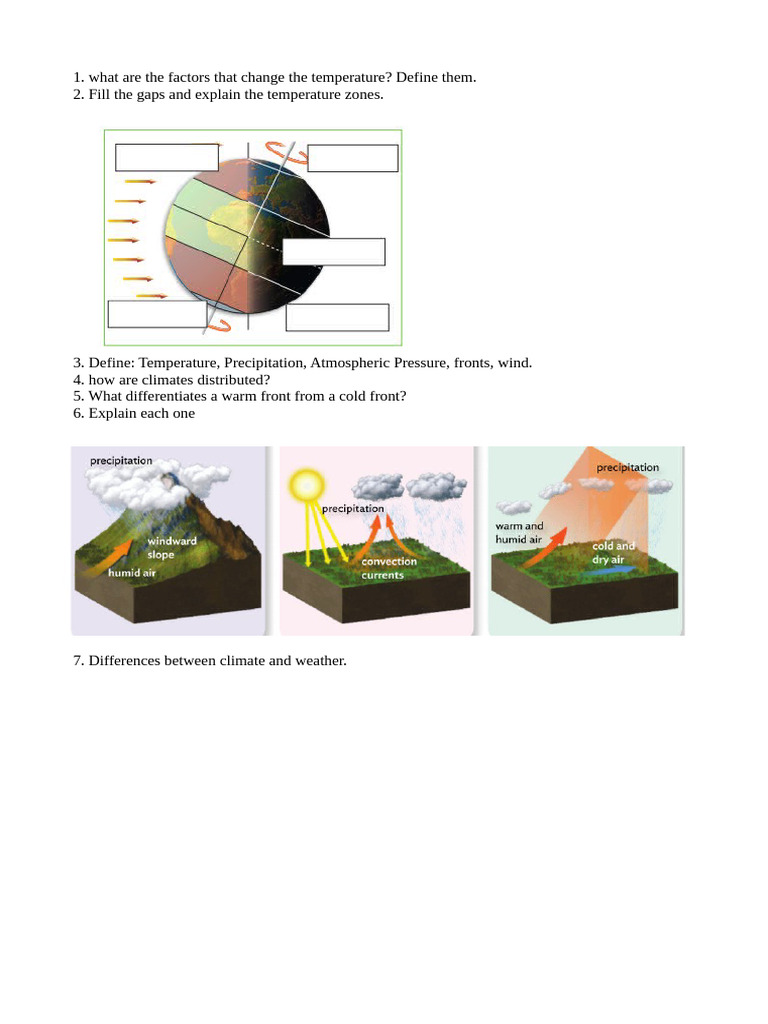 1. what are the factors that change the temperature? Define them.
2. Fill the gaps and explain the temperature zones.

3. Define: Temperature, Precipitation, Atmospheric Pressure, fronts, wind.
4. how are climates distributed?
5. What differentiates a warm front from a cold front?
6. Explain each one

precipitation
windward slope
humid air

precipitation
convection currents

precipitation
warm and humid air
cold and dry air

7. Differences between climate and weather.