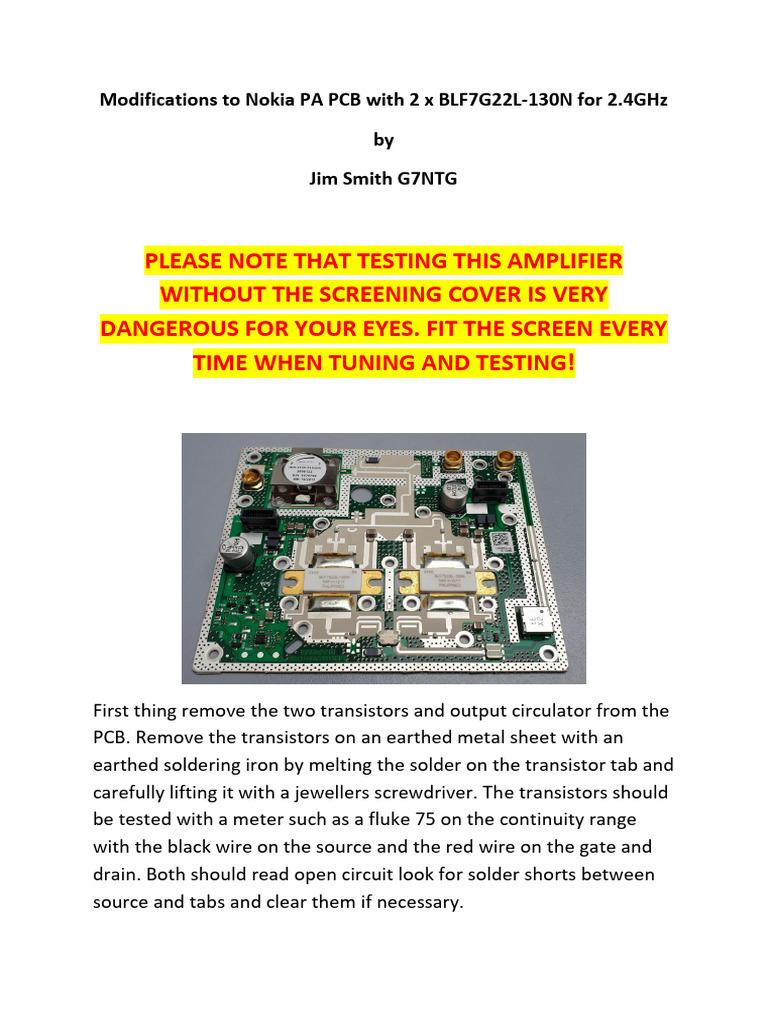 Modifications to Nokia PA PCB with 2 x BLF7G22L-130N for 2.4GHz

by

Jim Smith G7NTG

PLEASE NOTE THAT TESTING THIS AMPLIFIER WITHOUT THE SCREENING COVER IS VERY DANGEROUS FOR YOUR EYES. FIT THE SCREEN EVERY TIME WHEN TUNING AND TESTING!

First thing remove the two transistors and output circulator from the PCB. Remove the transistors on an earthed metal sheet with an earthed soldering iron by melting the solder on the transistor tab and carefully lifting it with a jewellers screwdriver. The transistors should be tested with a meter such as a fluke 75 on the continuity range with the black wire on the source and the red wire on the gate and drain. Both should read open circuit look for solder shorts between source and tabs and clear them if necessary.