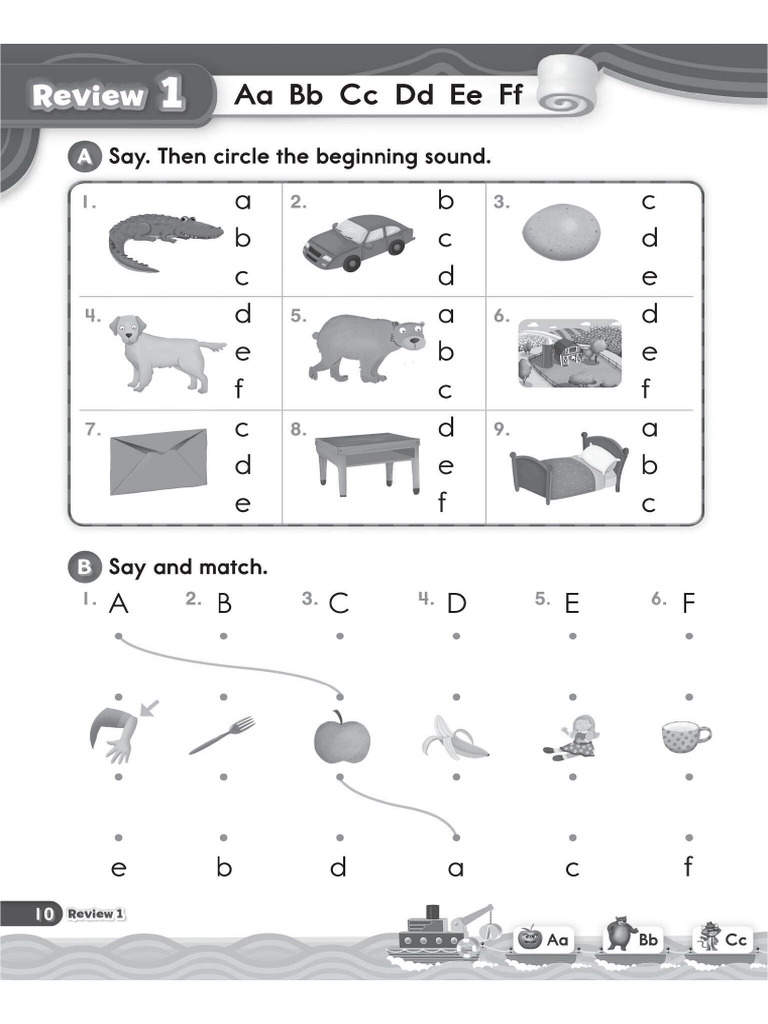 Review 1 Aa Bb Cc Dd Ee Ff

A Say. Then circle the beginning sound.

| 1. a b c | 2. b c d | 3. c d e |
|---|---|---|
| 4. d e f | 5. a b c | 6. d e f |
| 7. c d e | 8. d e f | 9. a b c |

B Say and match.

1. A 2. B 3. C 4. D 5. E 6. F

e b d a c f

10 Review 1

Aa Bb Cc