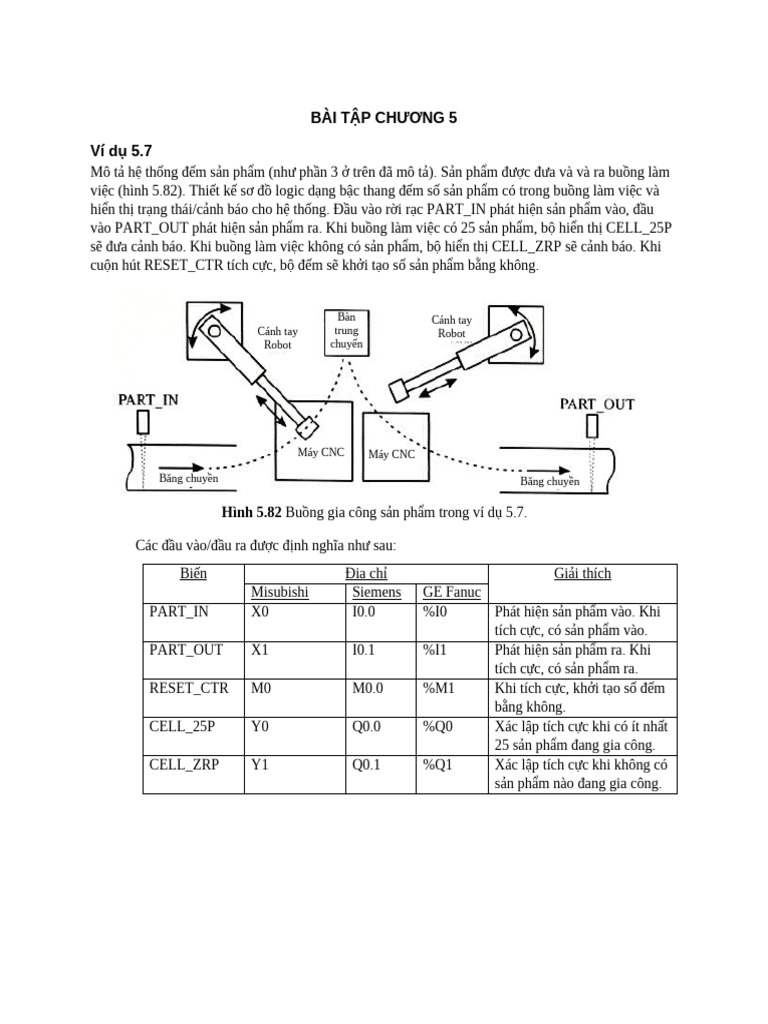 BÀI TẬP CHƯƠNG 5

Ví dụ 5.7

Mô tả hệ thống đếm sản phẩm (như phần 3 ở trên đã mô tả). Sản phẩm được đưa và và ra buồng làm việc (hình 5.82). Thiết kế sơ đồ logic dạng bậc thang đếm số sản phẩm có trong buồng làm việc và hiển thị trạng thái/cảnh báo cho hệ thống. Đầu vào rời rạc PART_IN phát hiện sản phẩm vào, đầu vào PART_OUT phát hiện sản phẩm ra. Khi buồng làm việc có 25 sản phẩm, bộ hiển thị CELL_25P sẽ đưa cảnh báo. Khi buồng làm việc không có sản phẩm, bộ hiển thị CELL_ZRP sẽ cảnh báo. Khi cuộn hút RESET_CTR tích cực, bộ đếm sẽ khởi tạo số sản phẩm bằng không.

Cánh tay Robot
Bàn trung chuyển
Cánh tay Robot
PART_IN
PART_OUT
Máy CNC
Máy CNC
Băng chuyền
Băng chuyền

Hình 5.82 Buồng gia công sản phẩm trong ví dụ 5.7.

Các đầu vào/đầu ra được định nghĩa như sau:

| Biến | Địa chỉ | | | Giải thích |
|---|---|---|---|---|
| | Misubishi | Siemens | GE Fanuc | |
| PART_IN | X0 | I0.0 | %I0 | Phát hiện sản phẩm vào. Khi tích cực, có sản phẩm vào. |
| PART_OUT | X1 | I0.1 | %I1 | Phát hiện sản phẩm ra. Khi tích cực, có sản phẩm ra. |
| RESET_CTR | M0 | M0.0 | %M1 | Khi tích cực, khởi tạo số đếm bằng không. |
| CELL_25P | Y0 | Q0.0 | %Q0 | Xác lập tích cực khi có ít nhất 25 sản phẩm đang gia công. |
| CELL_ZRP | Y1 | Q0.1 | %Q1 | Xác lập tích cực khi không có sản phẩm nào đang gia công. |