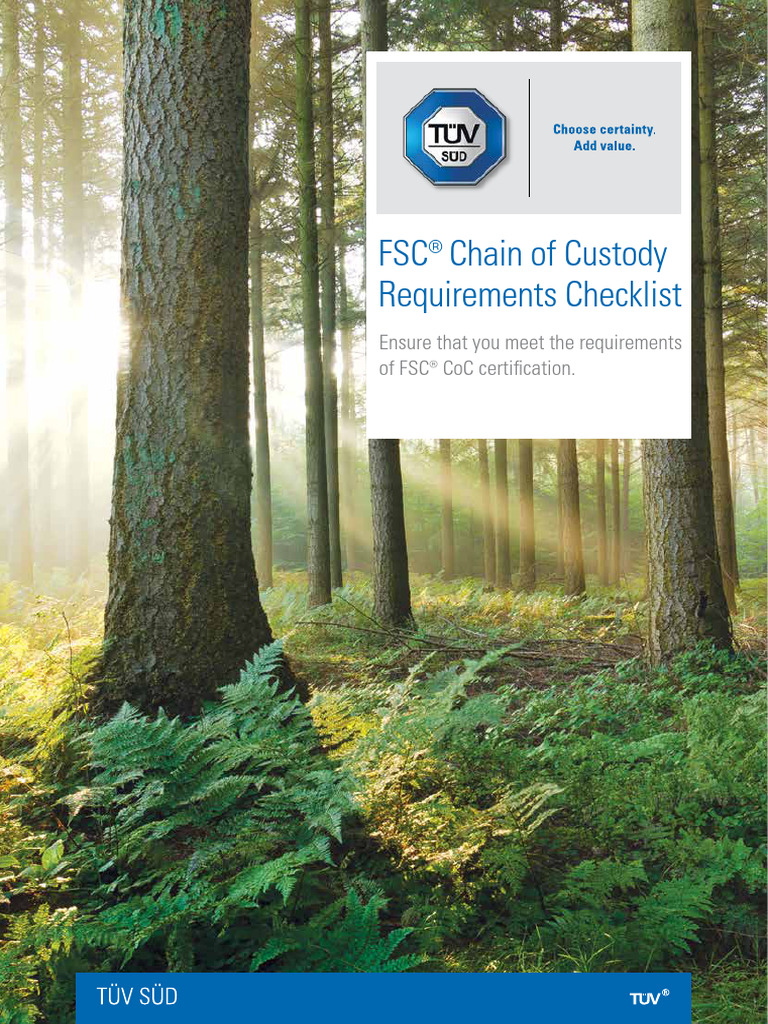 TÜV SÜD

Choose certainty. Add value.

FSC® Chain of Custody Requirements Checklist

Ensure that you meet the requirements of FSC® CoC certification.

TÜV SÜD

TÜV®