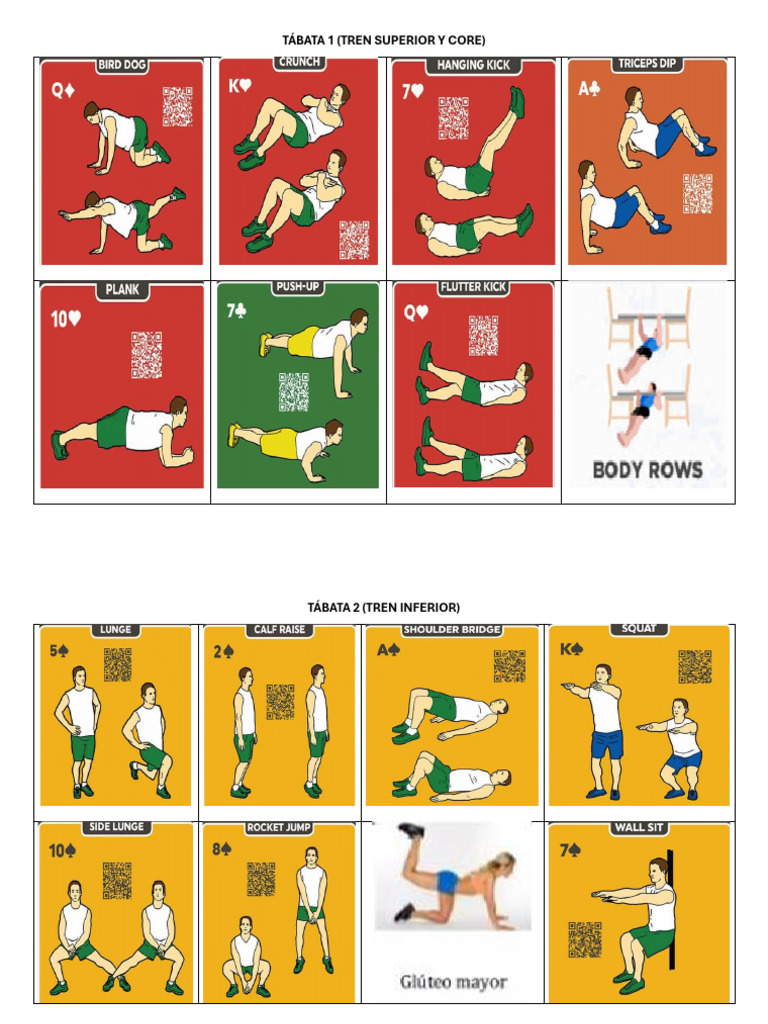 TÁBATA 1 (TREN SUPERIOR Y CORE)

| BIRD DOG Q♦ | CRUNCH K♥ | HANGING KICK 7♥ | TRICEPS DIP A♣ |
|---|---|---|---|
| PLANK 10♥ | PUSH-UP 7♣ | FLUTTER KICK Q♥ | BODY ROWS |

TÁBATA 2 (TREN INFERIOR)

| LUNGE 5♠ | CALF RAISE 2♠ | SHOULDER BRIDGE A♠ | SQUAT K♠ |
|---|---|---|---|
| SIDE LUNGE 10♠ | ROCKET JUMP 8♠ | Glúteo mayor | WALL SIT 7♠ |