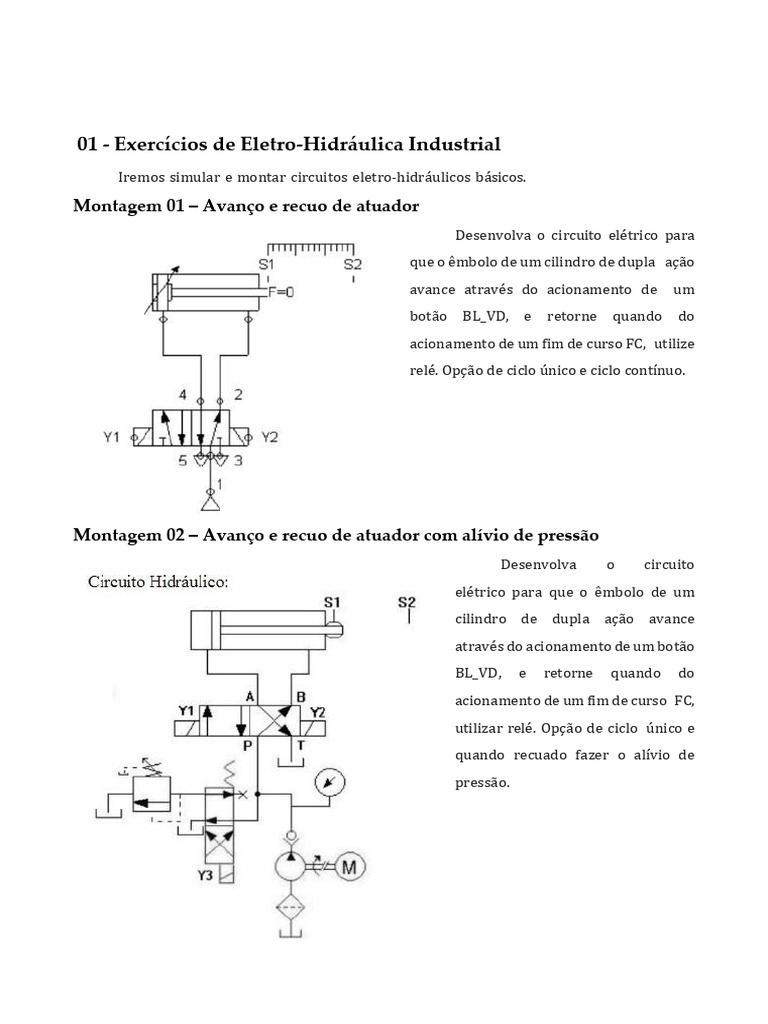 01 - Exercícios de Eletro-Hidráulica Industrial

Iremos simular e montar circuitos eletro-hidráulicos básicos.

Montagem 01 – Avanço e recuo de atuador

S1 S2
F=0
4 2
Y1 Y2
5 3
1

Desenvolva o circuito elétrico para que o êmbolo de um cilindro de dupla ação avance através do acionamento de um botão BL_VD, e retorne quando do acionamento de um fim de curso FC, utilize relé. Opção de ciclo único e ciclo contínuo.

Montagem 02 – Avanço e recuo de atuador com alívio de pressão

Circuito Hidráulico:

S1 S2
A B
Y1 Y2
P T
Y3
M

Desenvolva o circuito elétrico para que o êmbolo de um cilindro de dupla ação avance através do acionamento de um botão BL_VD, e retorne quando do acionamento de um fim de curso FC, utilizar relé. Opção de ciclo único e quando recuado fazer o alívio de pressão.