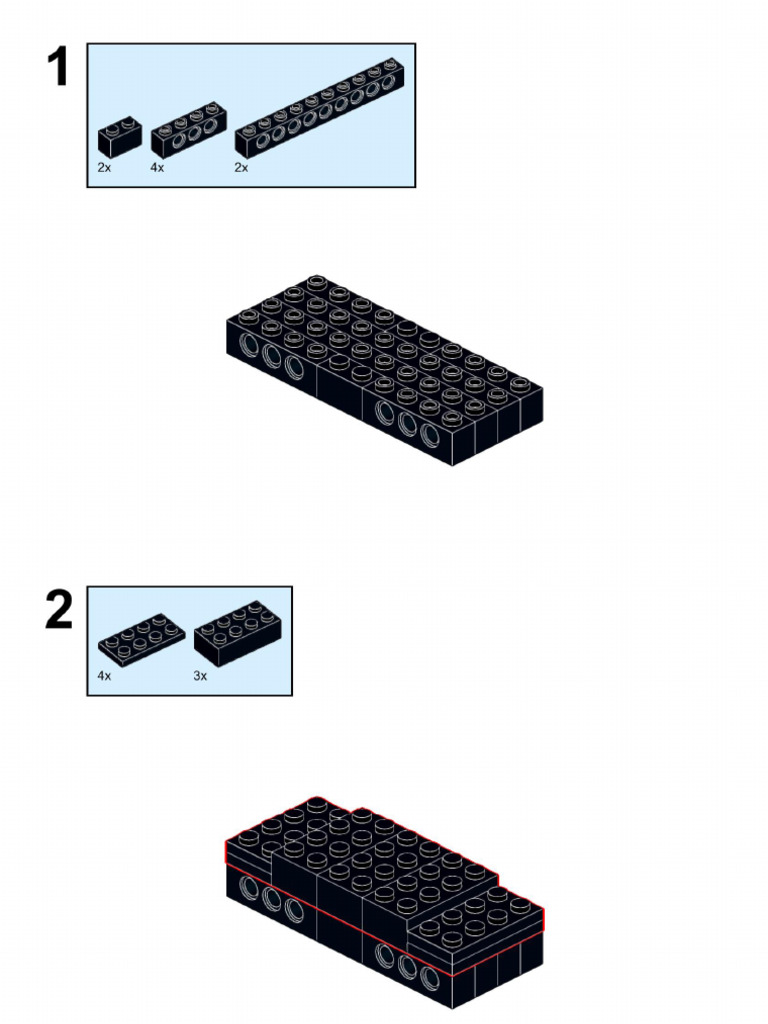 1

2x
4x
2x

2

4x
3x