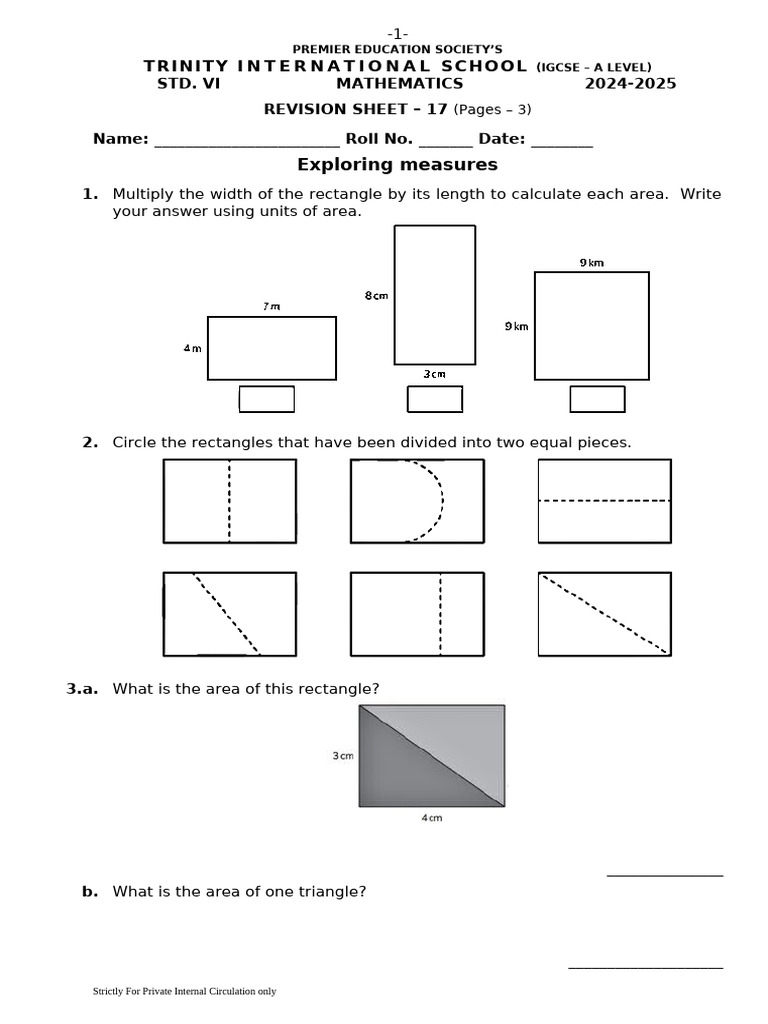 -1-

PREMIER EDUCATION SOCIETY'S

TRINITY INTERNATIONAL SCHOOL (IGCSE – A LEVEL)

STD. VI MATHEMATICS 2024-2025

REVISION SHEET – 17 (Pages – 3)

Name: ______________________ Roll No. _______ Date: ________

Exploring measures

1. Multiply the width of the rectangle by its length to calculate each area. Write your answer using units of area.

7 m

4 m

8 cm

3 cm

9 km

9 km

2. Circle the rectangles that have been divided into two equal pieces.

3.a. What is the area of this rectangle?

3 cm

4 cm

_______________

b. What is the area of one triangle?

____________________

Strictly For Private Internal Circulation only