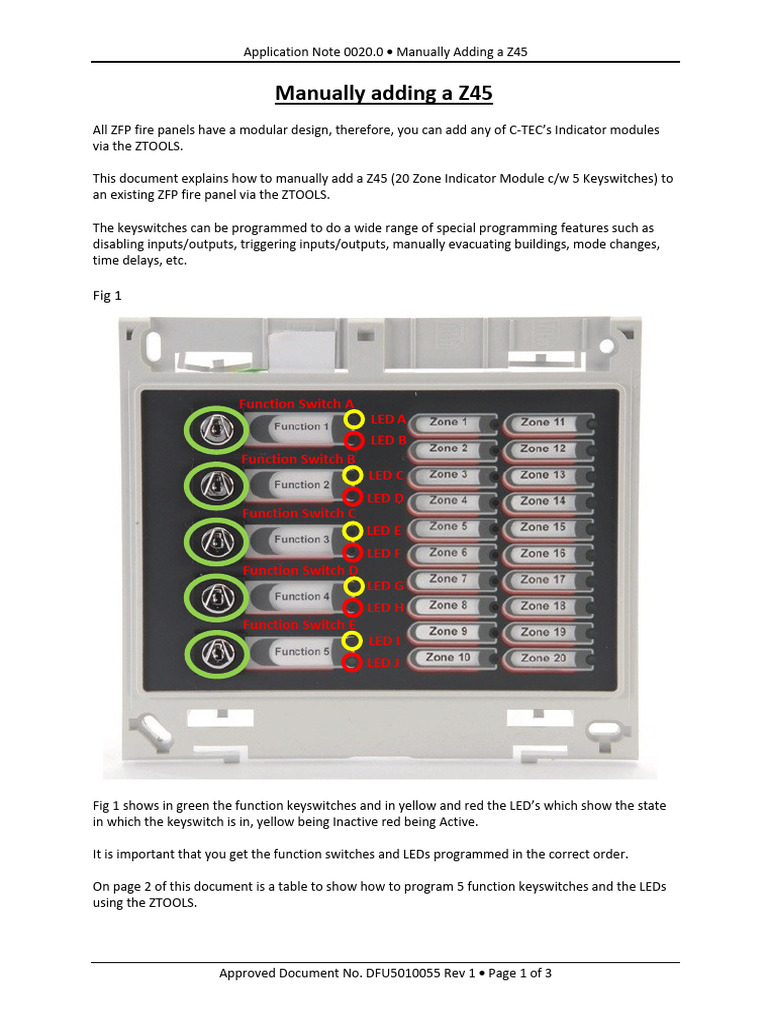 Application Note 0020.0 • Manually Adding a Z45

Manually adding a Z45

All ZFP fire panels have a modular design, therefore, you can add any of C-TEC's Indicator modules via the ZTOOLS.

This document explains how to manually add a Z45 (20 Zone Indicator Module c/w 5 Keyswitches) to an existing ZFP fire panel via the ZTOOLS.

The keyswitches can be programmed to do a wide range of special programming features such as disabling inputs/outputs, triggering inputs/outputs, manually evacuating buildings, mode changes, time delays, etc.

Fig 1

Function Switch A
Function 1
LED A
LED B
Function Switch B
Function 2
LED C
LED D
Function Switch C
Function 3
LED E
LED F
Function Switch D
Function 4
LED G
LED H
Function Switch E
Function 5
LED I
LED J
Zone 1
Zone 2
Zone 3
Zone 4
Zone 5
Zone 6
Zone 7
Zone 8
Zone 9
Zone 10
Zone 11
Zone 12
Zone 13
Zone 14
Zone 15
Zone 16
Zone 17
Zone 18
Zone 19
Zone 20

Fig 1 shows in green the function keyswitches and in yellow and red the LED's which show the state in which the keyswitch is in, yellow being Inactive red being Active.

It is important that you get the function switches and LEDs programmed in the correct order.

On page 2 of this document is a table to show how to program 5 function keyswitches and the LEDs using the ZTOOLS.

Approved Document No. DFU5010055 Rev 1 • Page 1 of 3