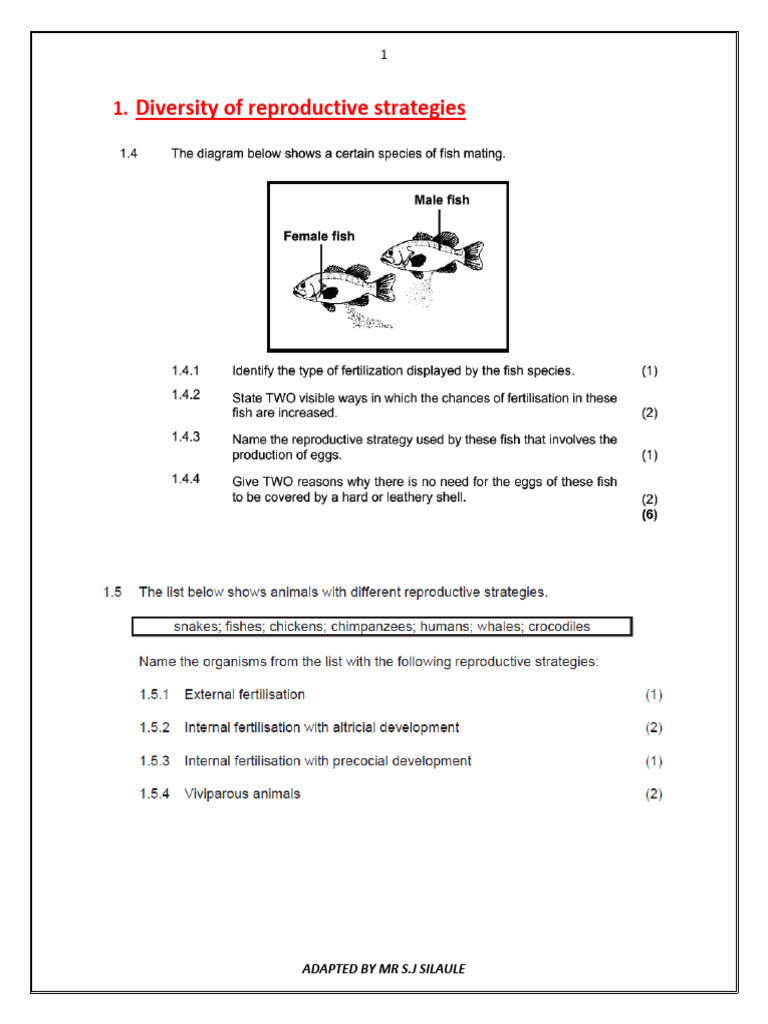 1

1. Diversity of reproductive strategies

1.4 The diagram below shows a certain species of fish mating.

Male fish

Female fish

1.4.1 Identify the type of fertilization displayed by the fish species. (1)

1.4.2 State TWO visible ways in which the chances of fertilisation in these fish are increased. (2)

1.4.3 Name the reproductive strategy used by these fish that involves the production of eggs. (1)

1.4.4 Give TWO reasons why there is no need for the eggs of these fish to be covered by a hard or leathery shell. (2)
(6)

1.5 The list below shows animals with different reproductive strategies.

snakes; fishes; chickens; chimpanzees; humans; whales; crocodiles

Name the organisms from the list with the following reproductive strategies:

1.5.1 External fertilisation (1)

1.5.2 Internal fertilisation with altricial development (2)

1.5.3 Internal fertilisation with precocial development (1)

1.5.4 Viviparous animals (2)

ADAPTED BY MR S.J SILAULE