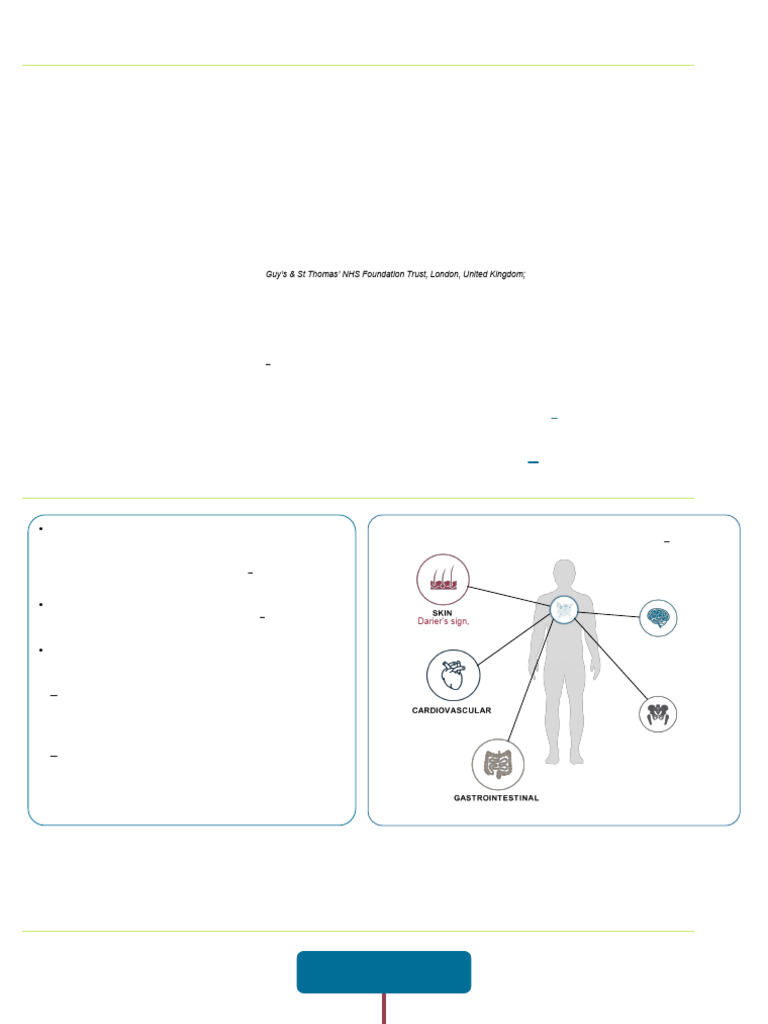 Guy's & St Thomas' NHS Foundation Trust, London, United Kingdom;

SKIN
Darier's sign,

CARDIOVASCULAR

GASTROINTESTINAL