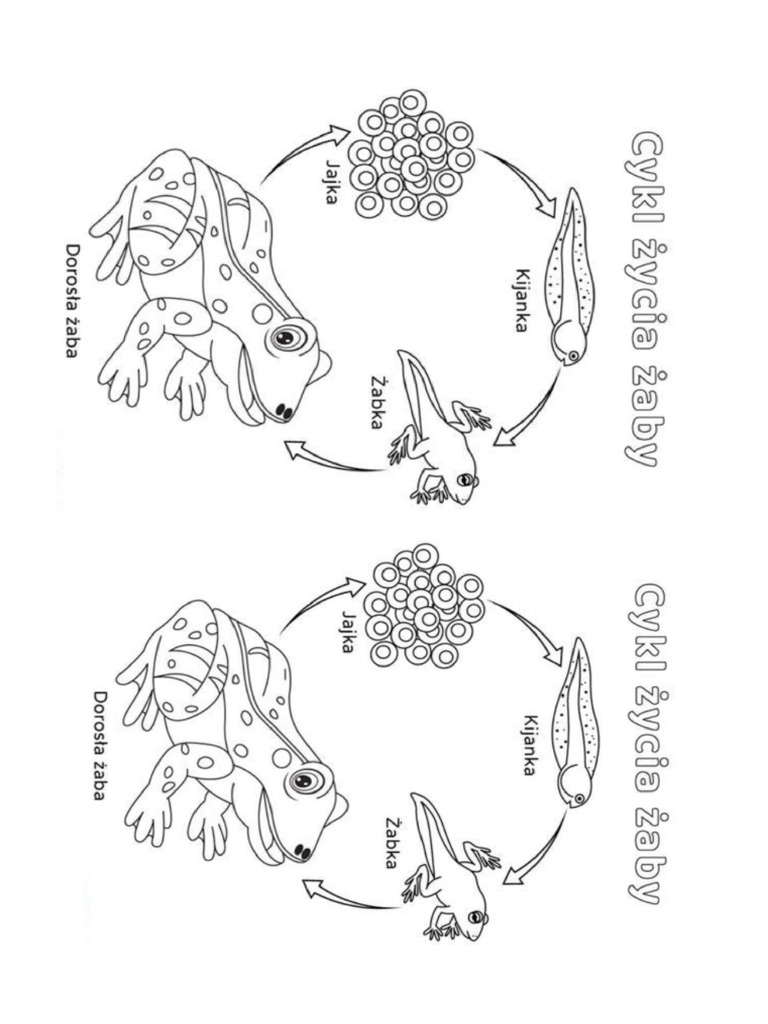 Cykl życia żaby

Jajka

Kijanka

Żabka

Dorosła żaba

Cykl życia żaby

Jajka

Kijanka

Żabka

Dorosła żaba