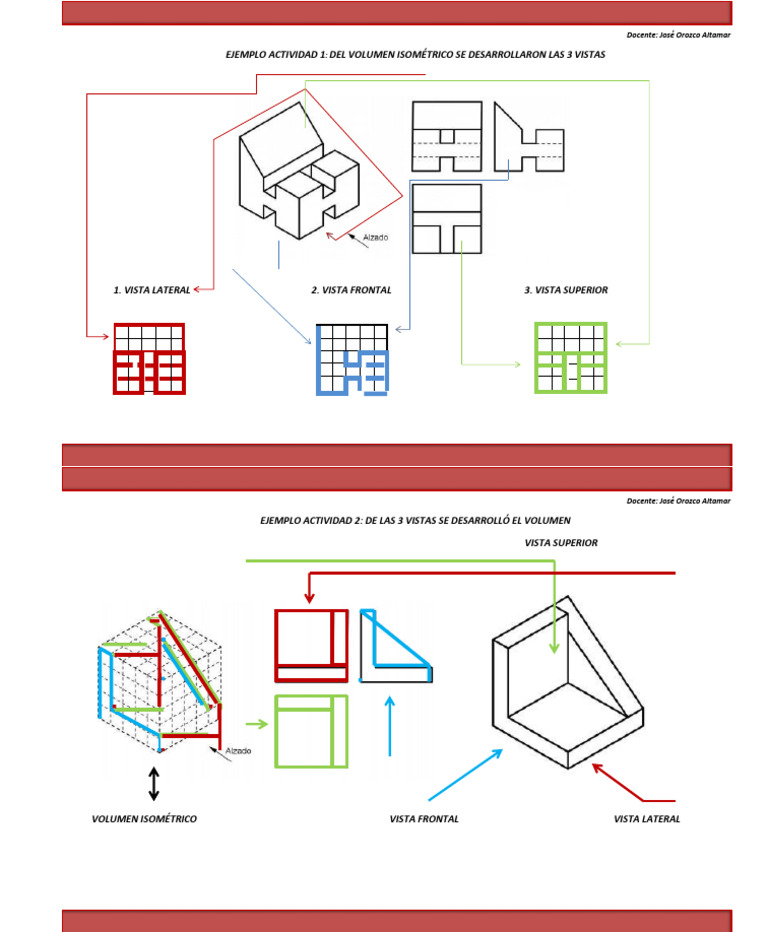 Docente: José Orozco Altamar

EJEMPLO ACTIVIDAD 1: DEL VOLUMEN ISOMÉTRICO SE DESARROLLARON LAS 3 VISTAS

Alzado

1. VISTA LATERAL

2. VISTA FRONTAL

3. VISTA SUPERIOR

Docente: José Orozco Altamar

EJEMPLO ACTIVIDAD 2: DE LAS 3 VISTAS SE DESARROLLÓ EL VOLUMEN

VISTA SUPERIOR

Alzado

VOLUMEN ISOMÉTRICO

VISTA FRONTAL

VISTA LATERAL