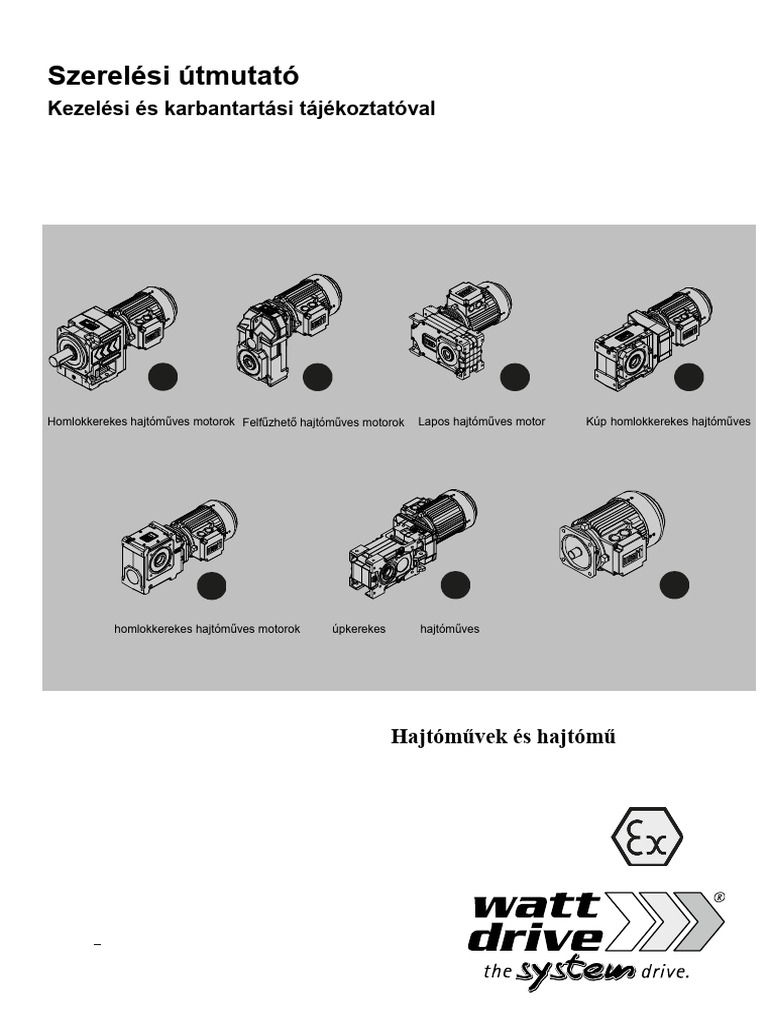 Szerelési útmutató
Kezelési és karbantartási tájékoztatóval

Homlokkerekes hajtóműves motorok
Felfűzhető hajtóműves motorok
Lapos hajtóműves motor
Kúp homlokkerekes hajtóműves

homlokkerekes hajtóműves motorok
úpkerekes
hajtóműves

Hajtóművek és hajtómű

Ex

watt drive
®
the system drive.