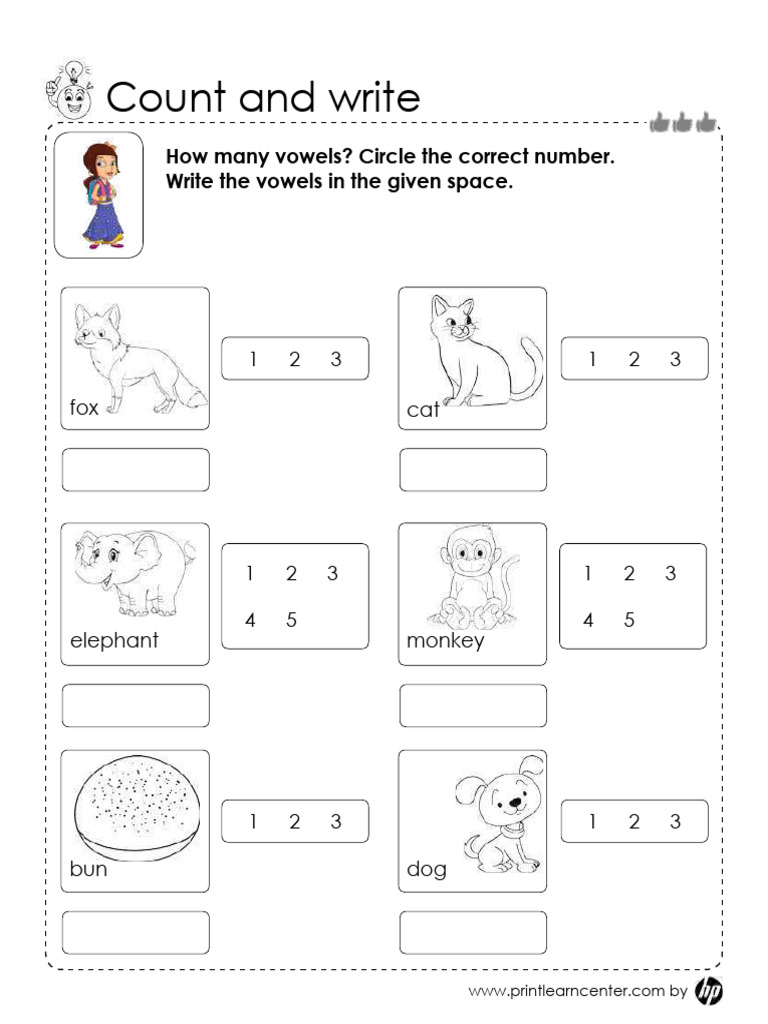 Count and write

How many vowels? Circle the correct number.
Write the vowels in the given space.

fox

1 2 3

cat

1 2 3

elephant

1 2 3
4 5

monkey

1 2 3
4 5

bun

1 2 3

dog

1 2 3

www.printlearncenter.com by hp