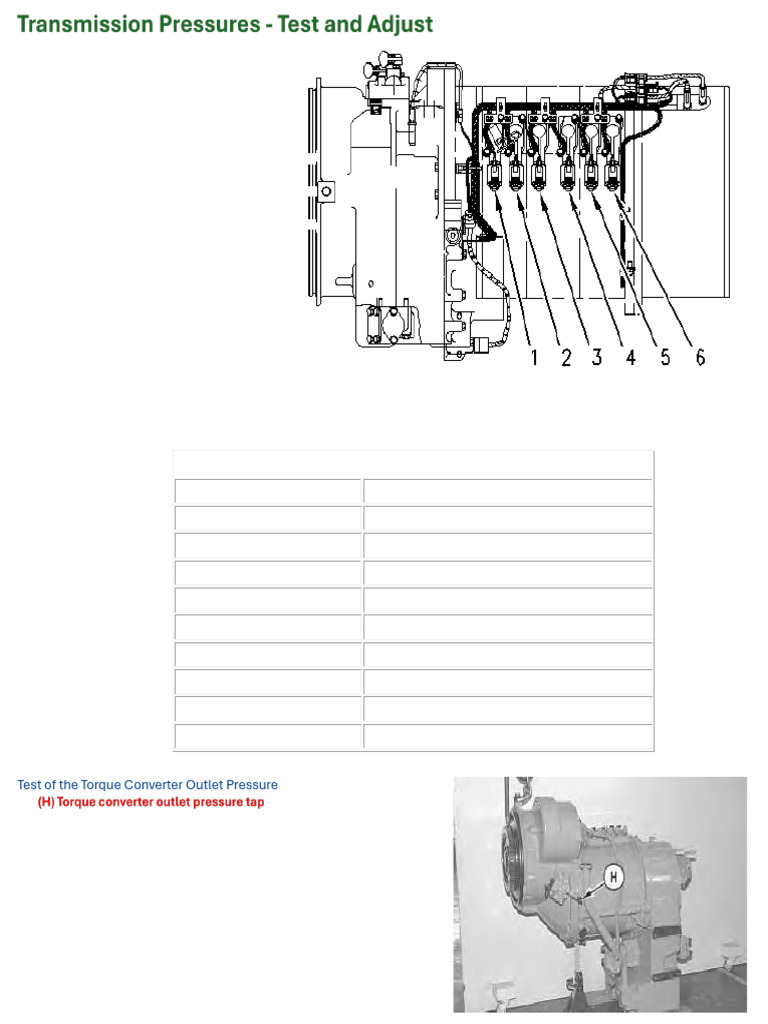 Transmission Pressures - Test and Adjust

1 2 3 4 5 6

Test of the Torque Converter Outlet Pressure

(H) Torque converter outlet pressure tap

H