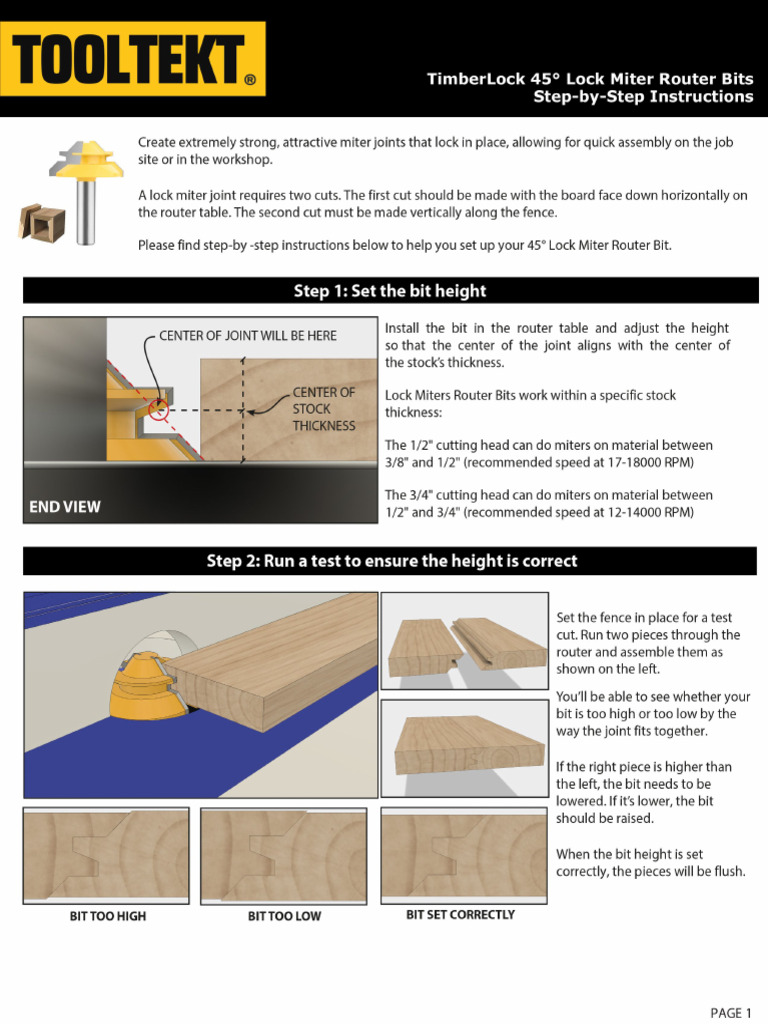 TOOLTEKT®

TimberLock 45° Lock Miter Router Bits
Step-by-Step Instructions

Create extremely strong, attractive miter joints that lock in place, allowing for quick assembly on the job site or in the workshop.

A lock miter joint requires two cuts. The first cut should be made with the board face down horizontally on the router table. The second cut must be made vertically along the fence.

Please find step-by -step instructions below to help you set up your 45° Lock Miter Router Bit.

Step 1: Set the bit height

CENTER OF JOINT WILL BE HERE

CENTER OF STOCK THICKNESS

END VIEW

Install the bit in the router table and adjust the height so that the center of the joint aligns with the center of the stock's thickness.

Lock Miters Router Bits work within a specific stock thickness:

The 1/2" cutting head can do miters on material between 3/8" and 1/2" (recommended speed at 17-18000 RPM)

The 3/4" cutting head can do miters on material between 1/2" and 3/4" (recommended speed at 12-14000 RPM)

Step 2: Run a test to ensure the height is correct

Set the fence in place for a test cut. Run two pieces through the router and assemble them as shown on the left.

You'll be able to see whether your bit is too high or too low by the way the joint fits together.

If the right piece is higher than the left, the bit needs to be lowered. If it's lower, the bit should be raised.

When the bit height is set correctly, the pieces will be flush.

BIT TOO HIGH

BIT TOO LOW

BIT SET CORRECTLY

PAGE 1