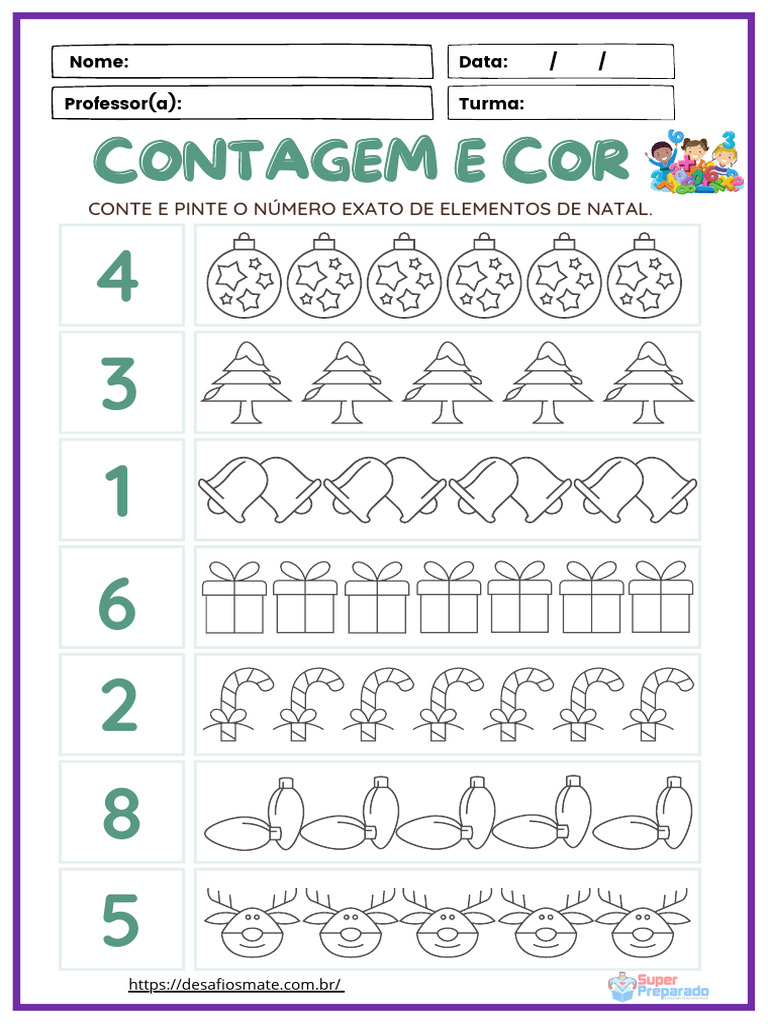 Nome:

Data: / /

Professor(a):

Turma:

CONTAGEM E COR

CONTE E PINTE O NÚMERO EXATO DE ELEMENTOS DE NATAL.

4

3

1

6

2

8

5

https://desafiosmate.com.br/

Super Preparado