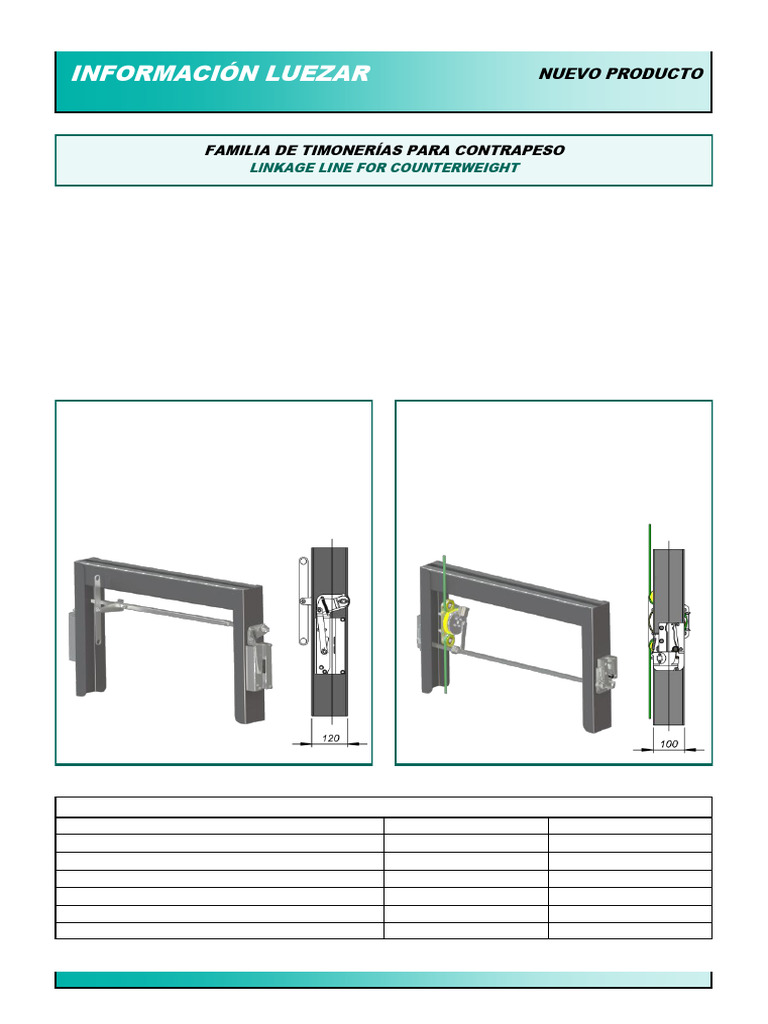 INFORMACIÓN LUEZAR

NUEVO PRODUCTO

FAMILIA DE TIMONERÍAS PARA CONTRAPESO
LINKAGE LINE FOR COUNTERWEIGHT

120

100