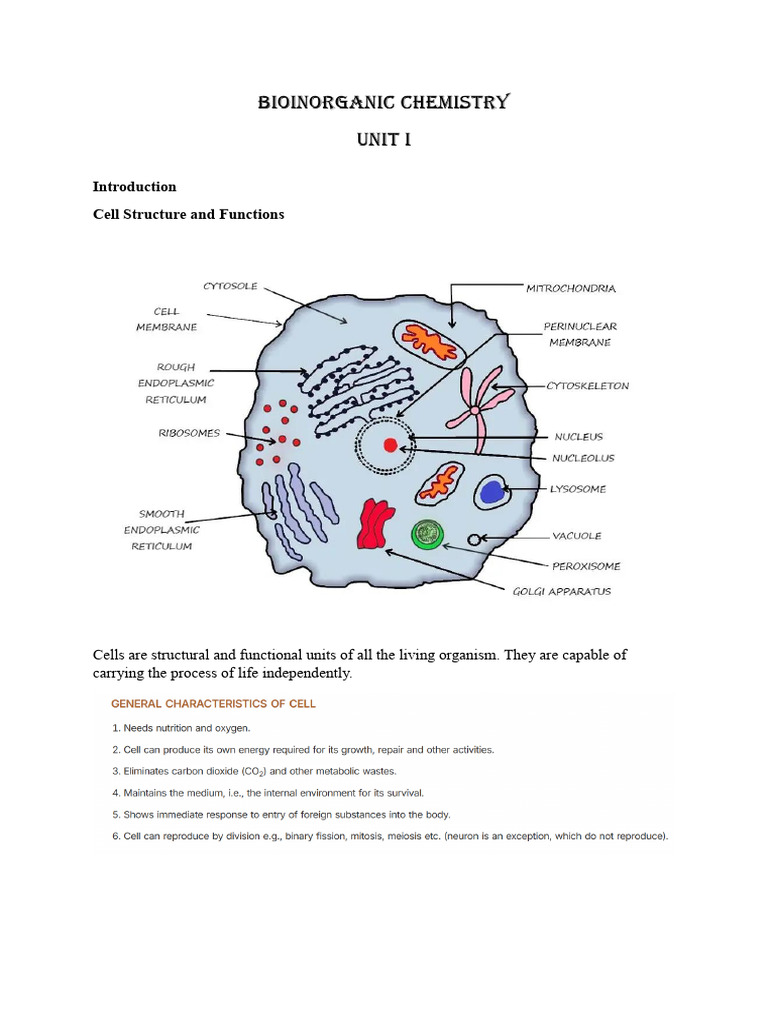 BIOINORGANIC CHEMISTRY

UNIT I

Introduction

Cell Structure and Functions

CYTOSOLE
CELL MEMBRANE
ROUGH ENDOPLASMIC RETICULUM
RIBOSOMES
SMOOTH ENDOPLASMIC RETICULUM
MITROCHONDRIA
PERINUCLEAR MEMBRANE
CYTOSKELETON
NUCLEUS
NUCLEOLUS
LYSOSOME
VACUOLE
PEROXISOME
GOLGI APPARATUS

Cells are structural and functional units of all the living organism. They are capable of carrying the process of life independently.

GENERAL CHARACTERISTICS OF CELL

1. Needs nutrition and oxygen.
2. Cell can produce its own energy required for its growth, repair and other activities.
3. Eliminates carbon dioxide ($CO_2$) and other metabolic wastes.
4. Maintains the medium, i.e., the internal environment for its survival.
5. Shows immediate response to entry of foreign substances into the body.
6. Cell can reproduce by division e.g., binary fission, mitosis, meiosis etc. (neuron is an exception, which do not reproduce).