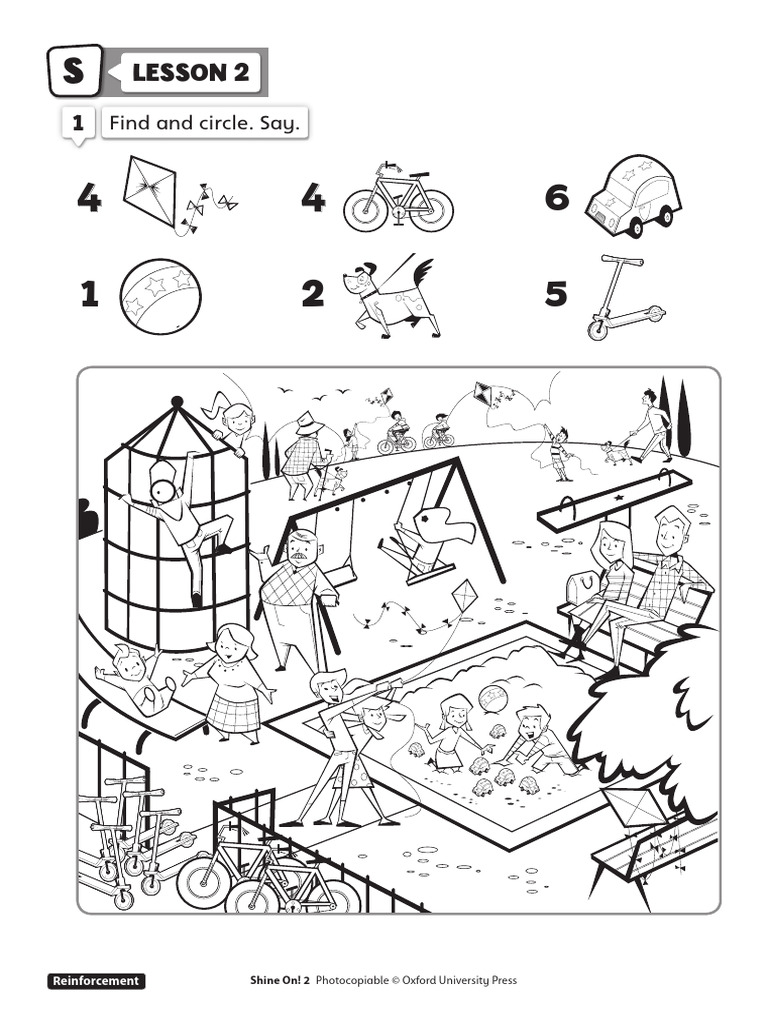 S LESSON 2

1 Find and circle. Say.

4

4

6

1

2

5

Reinforcement

Shine On! 2 Photocopiable © Oxford University Press