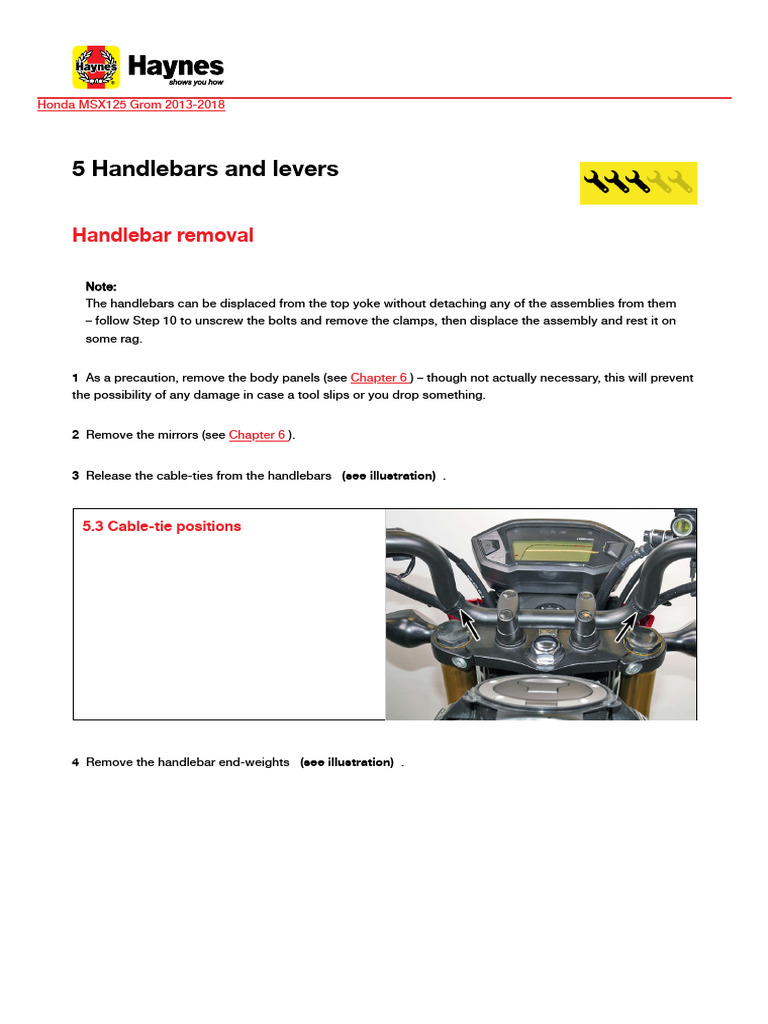 Haynes
Haynes shows you how

Honda MSX125 Grom 2013-2018

5 Handlebars and levers

Handlebar removal

Note:
The handlebars can be displaced from the top yoke without detaching any of the assemblies from them – follow Step 10 to unscrew the bolts and remove the clamps, then displace the assembly and rest it on some rag.

1 As a precaution, remove the body panels (see Chapter 6 ) – though not actually necessary, this will prevent the possibility of any damage in case a tool slips or you drop something.

2 Remove the mirrors (see Chapter 6 ).

3 Release the cable-ties from the handlebars (see illustration) .

5.3 Cable-tie positions

4 Remove the handlebar end-weights (see illustration) .