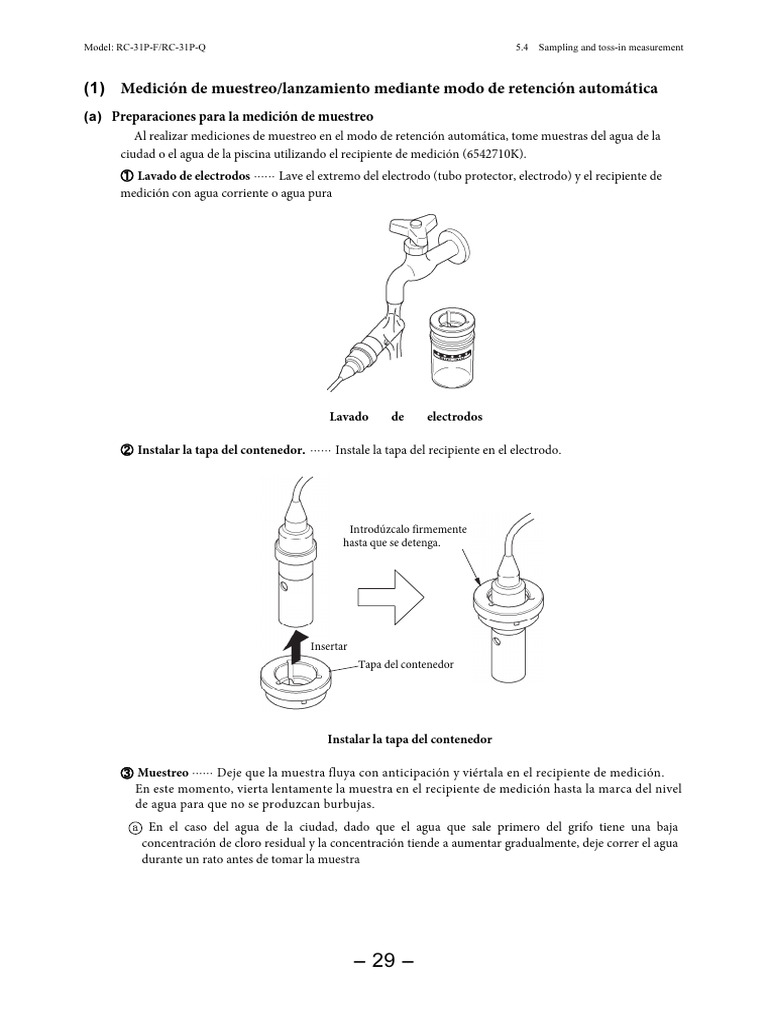 Model: RC-31P-F/RC-31P-Q

5.4 Sampling and toss-in measurement

(1) Medición de muestreo/lanzamiento mediante modo de retención automática

(a) Preparaciones para la medición de muestreo

Al realizar mediciones de muestreo en el modo de retención automática, tome muestras del agua de la ciudad o el agua de la piscina utilizando el recipiente de medición (6542710K).

① Lavado de electrodos ······ Lave el extremo del electrodo (tubo protector, electrodo) y el recipiente de medición con agua corriente o agua pura

Lavado de electrodos

② Instalar la tapa del contenedor. ······ Instale la tapa del recipiente en el electrodo.

Introdúzcalo firmemente hasta que se detenga.

Insertar

Tapa del contenedor

Instalar la tapa del contenedor

③ Muestreo ······ Deje que la muestra fluya con anticipación y viértala en el recipiente de medición. En este momento, vierta lentamente la muestra en el recipiente de medición hasta la marca del nivel de agua para que no se produzcan burbujas.

ⓐ En el caso del agua de la ciudad, dado que el agua que sale primero del grifo tiene una baja concentración de cloro residual y la concentración tiende a aumentar gradualmente, deje correr el agua durante un rato antes de tomar la muestra

– 29 –