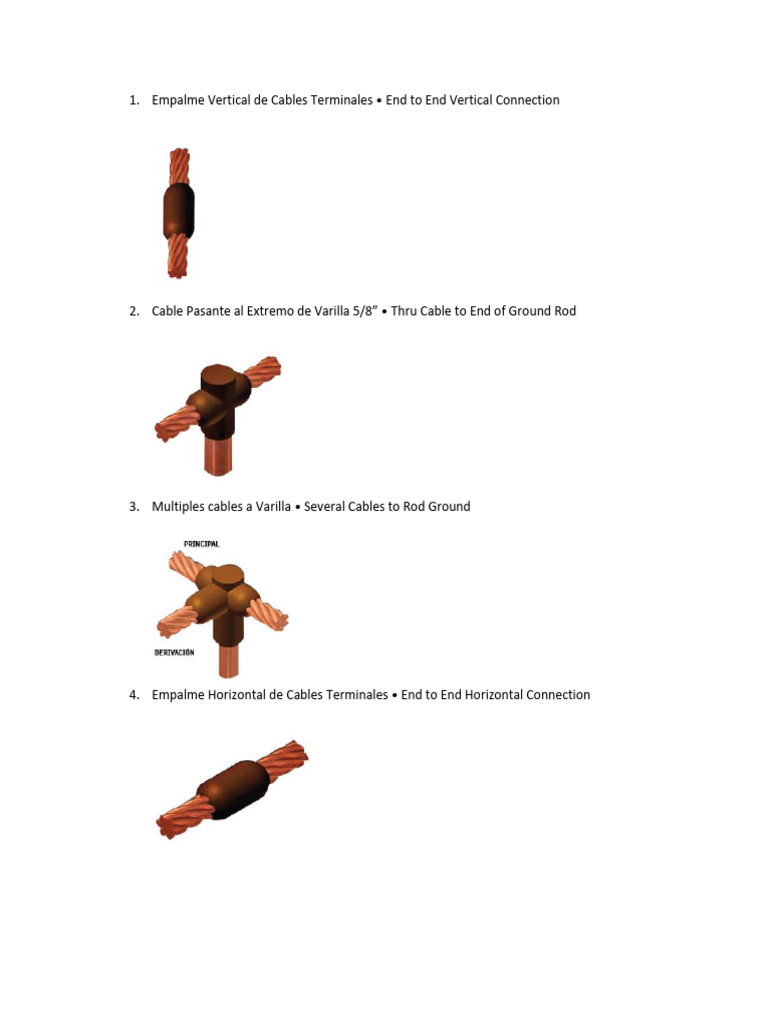 1. Empalme Vertical de Cables Terminales • End to End Vertical Connection

2. Cable Pasante al Extremo de Varilla 5/8" • Thru Cable to End of Ground Rod

3. Multiples cables a Varilla • Several Cables to Rod Ground

PRINCIPAL

DERIVACIÓN

4. Empalme Horizontal de Cables Terminales • End to End Horizontal Connection